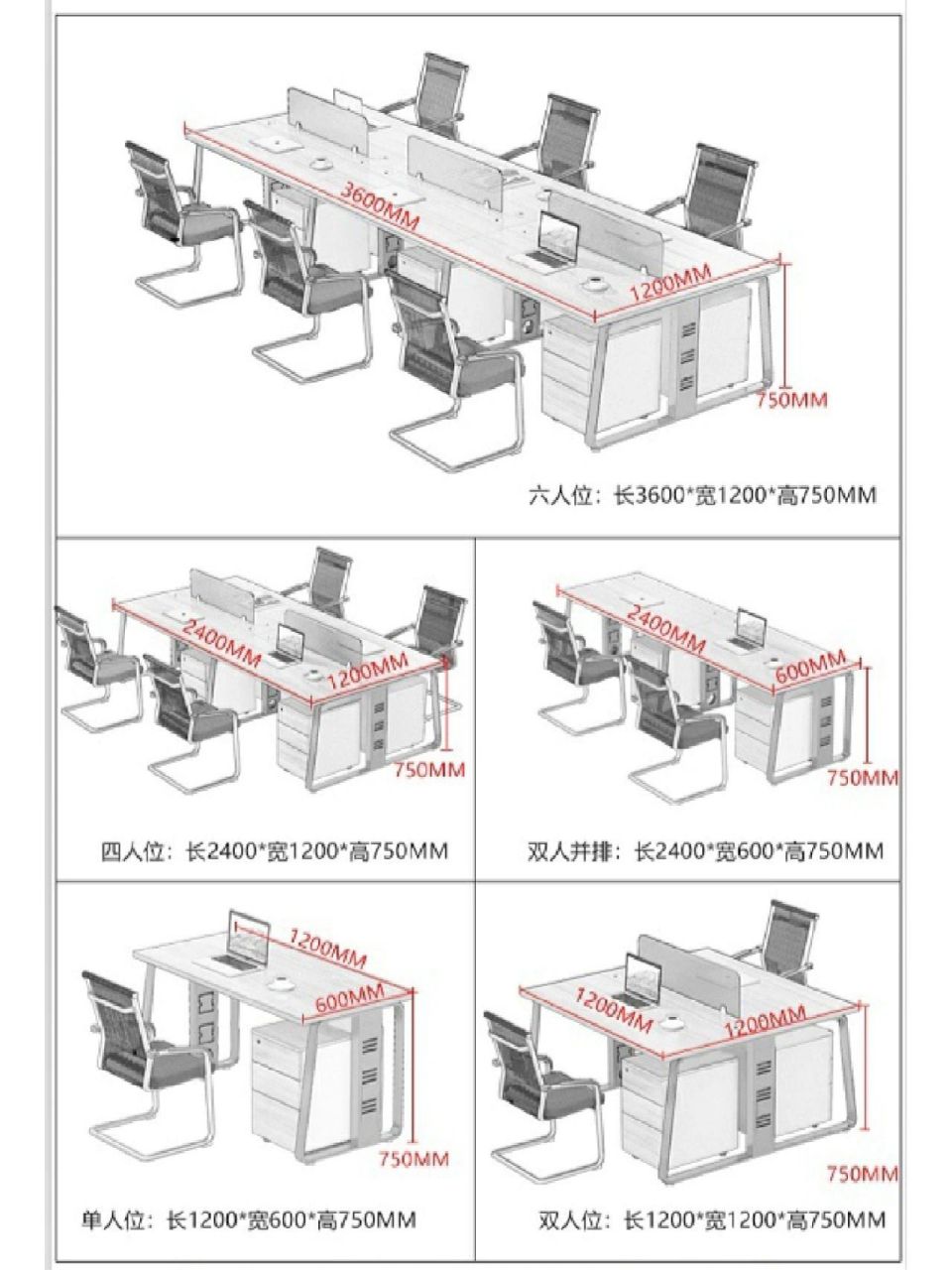 3600MM
1200MM
750MM
六人位：长3600*宽1200*高750MM

2400MM
1200MM
750MM
四人位：长2400*宽1200*高750MM

2400MM
600MM
750MM
双人并排：长2400*宽600*高750MM

1200MM
600MM
750MM
单人位：长1200*宽600*高750MM

1200MM
1200MM
750MM
双人位：长1200*宽1200*高750MM