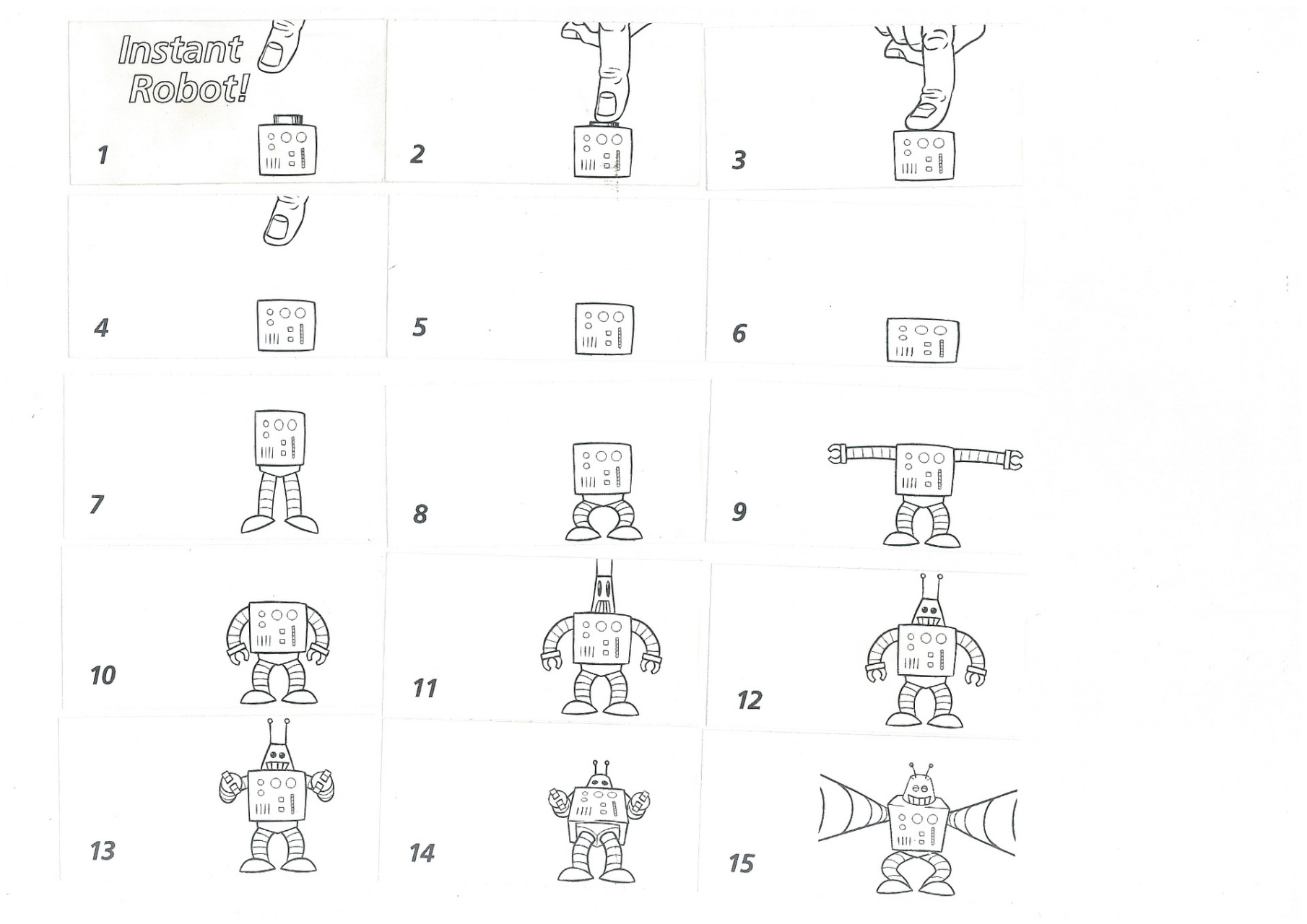 Instant Robot!

1

2

3

4

5

6

7

8

9

10

11

12

13

14

15