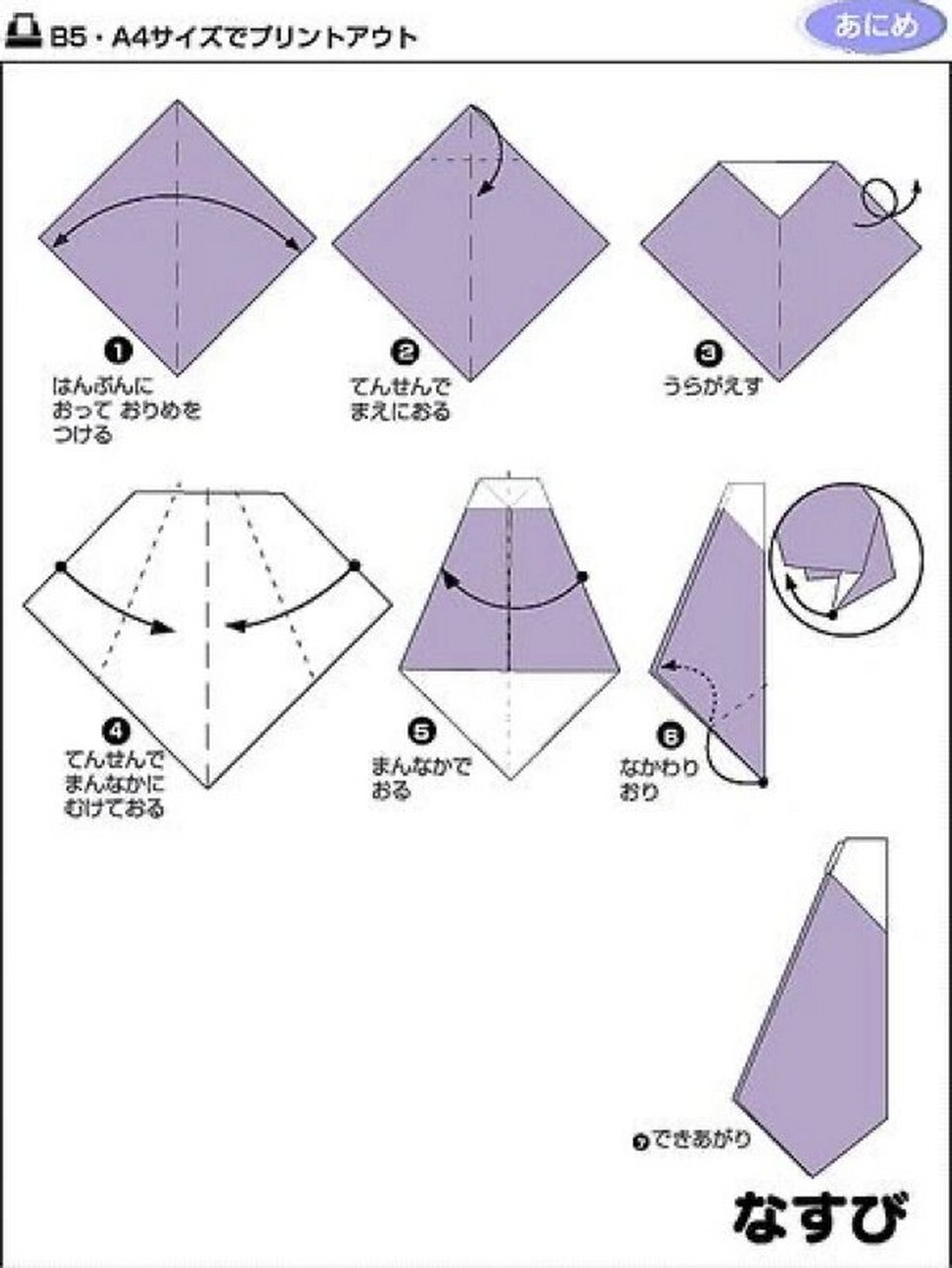 B5・A4サイズでプリントアウト

あにめ

❶
はんぶんに
おって おりめを
つける

❷
てんせんで
まえにおる

❸
うらがえす

❹
てんせんで
まんなかに
むけておる

❺
まんなかで
おる

❻
なかわり
おり

❼できあがり

なすび