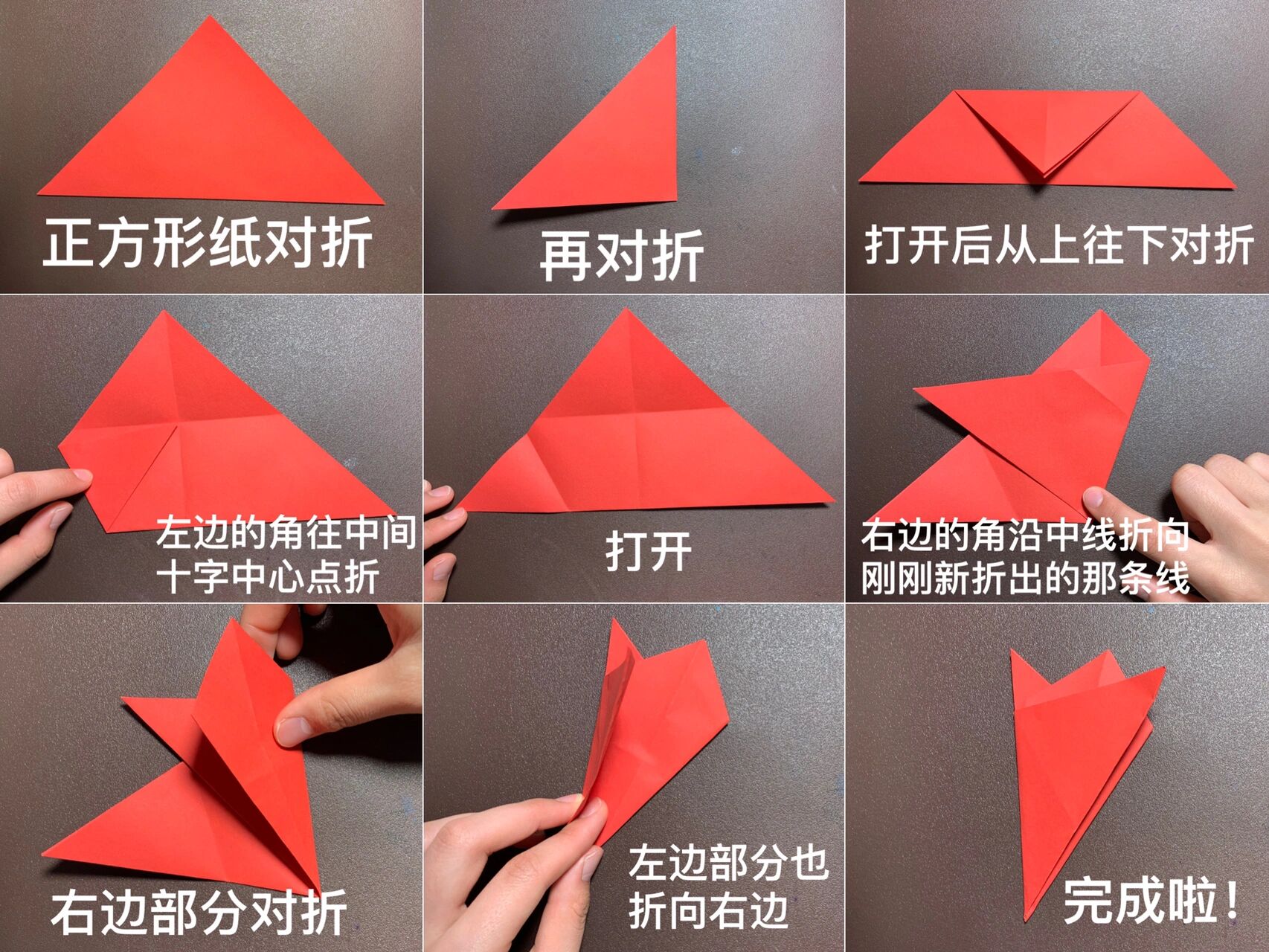 正方形纸对折

再对折

打开后从上往下对折

左边的角往中间十字中心点折

打开

右边的角沿中线折向刚刚新折出的那条线

右边部分对折

左边部分也折向右边

完成啦！