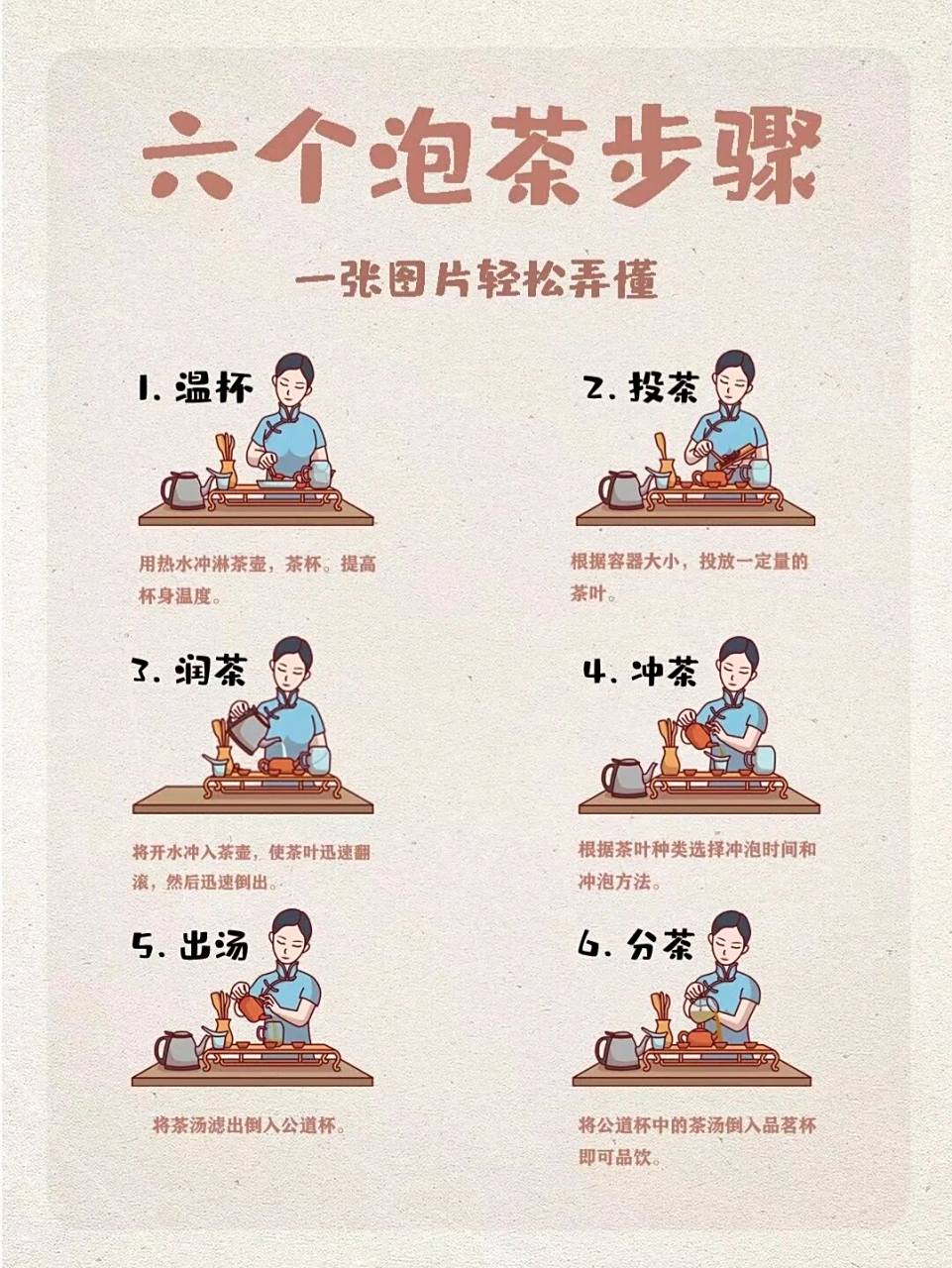 六个泡茶步骤

一张图片轻松弄懂

1. 温杯

用热水冲淋茶壶，茶杯。提高杯身温度。

2. 投茶

根据容器大小，投放一定量的茶叶。

3. 润茶

将开水冲入茶壶，使茶叶迅速翻滚，然后迅速倒出。

4. 冲茶

根据茶叶种类选择冲泡时间和冲泡方法。

5. 出汤

将茶汤滤出倒入公道杯。

6. 分茶

将公道杯中的茶汤倒入品茗杯即可品饮。