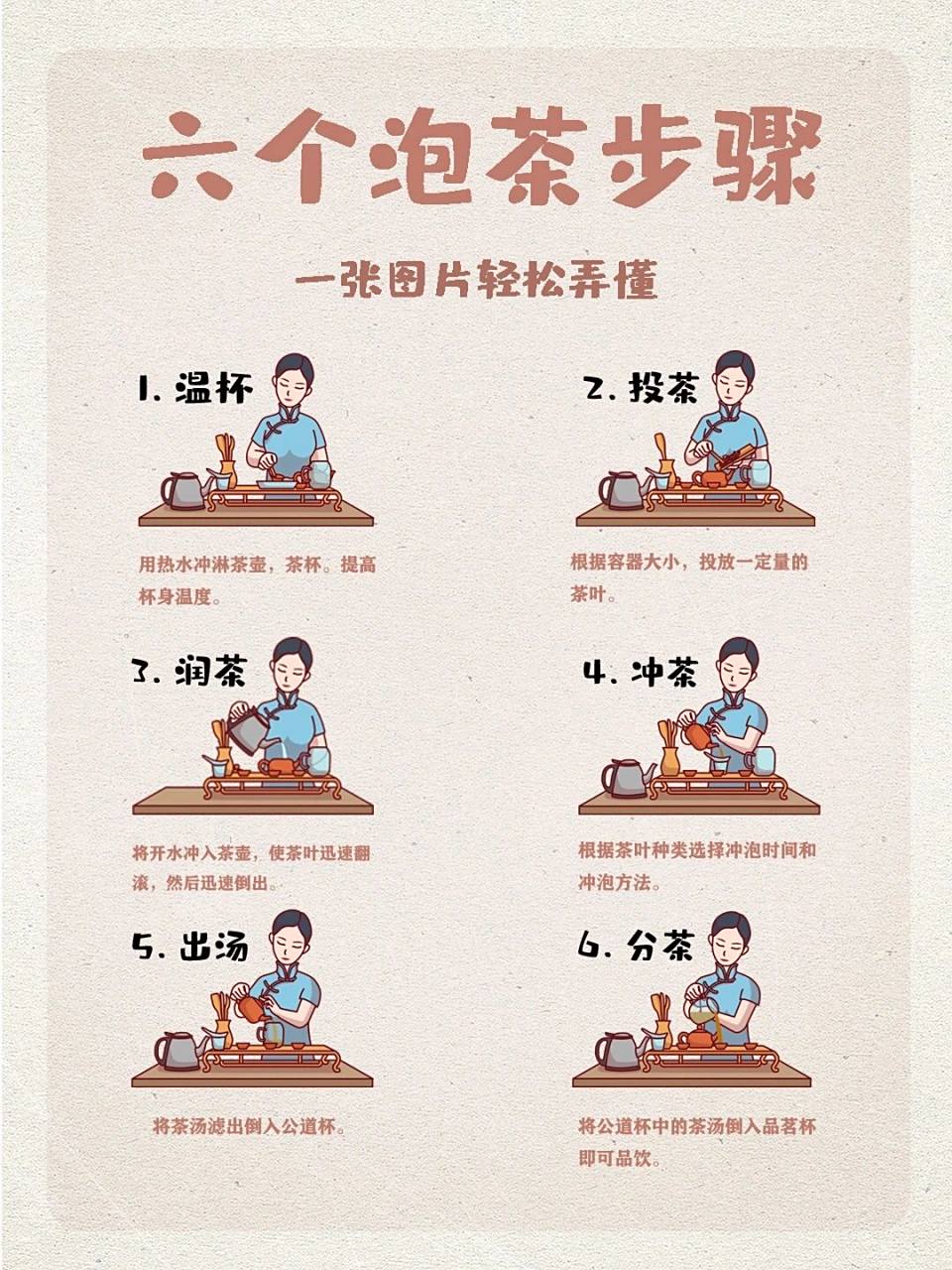 六个泡茶步骤

一张图片轻松弄懂

1. 温杯

用热水冲淋茶壶，茶杯。提高杯身温度。

2. 投茶

根据容器大小，投放一定量的茶叶。

3. 润茶

将开水冲入茶壶，使茶叶迅速翻滚，然后迅速倒出。

4. 冲茶

根据茶叶种类选择冲泡时间和冲泡方法。

5. 出汤

将茶汤滤出倒入公道杯。

6. 分茶

将公道杯中的茶汤倒入品茗杯即可品饮。