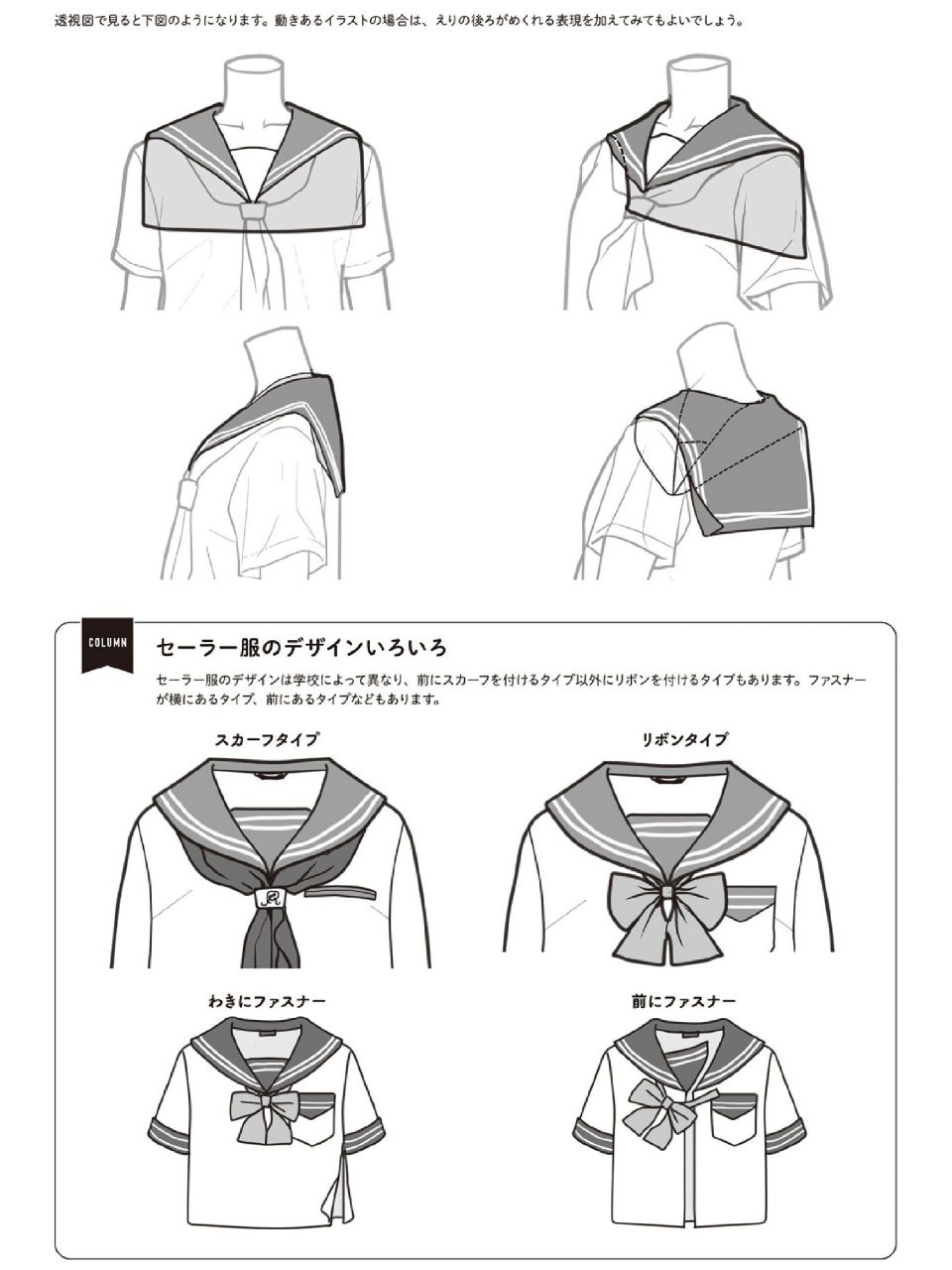 透視図で見ると下図のようになります。動きあるイラストの場合は、えりの後ろがめくれる表現を加えてみてもよいでしょう。

COLUMN

セーラー服のデザインいろいろ

セーラー服のデザインは学校によって異なり、前にスカーフを付けるタイプ以外にリボンを付けるタイプもあります。ファスナーが横にあるタイプ、前にあるタイプなどもあります。

スカーフタイプ

リボンタイプ

わきにファスナー

前にファスナー