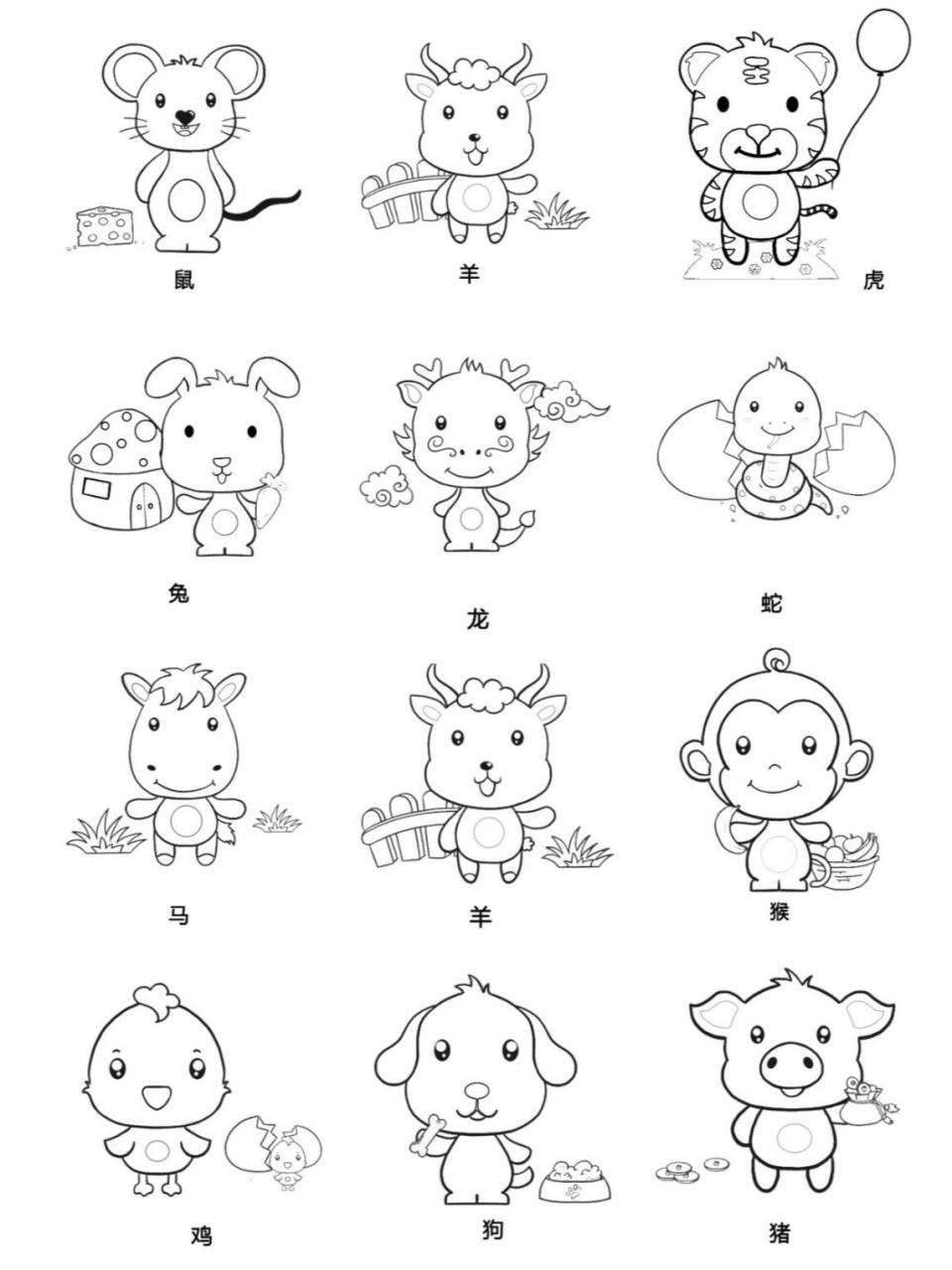 鼠

羊

虎

兔

龙

蛇

马

羊

猴

鸡

狗

猪