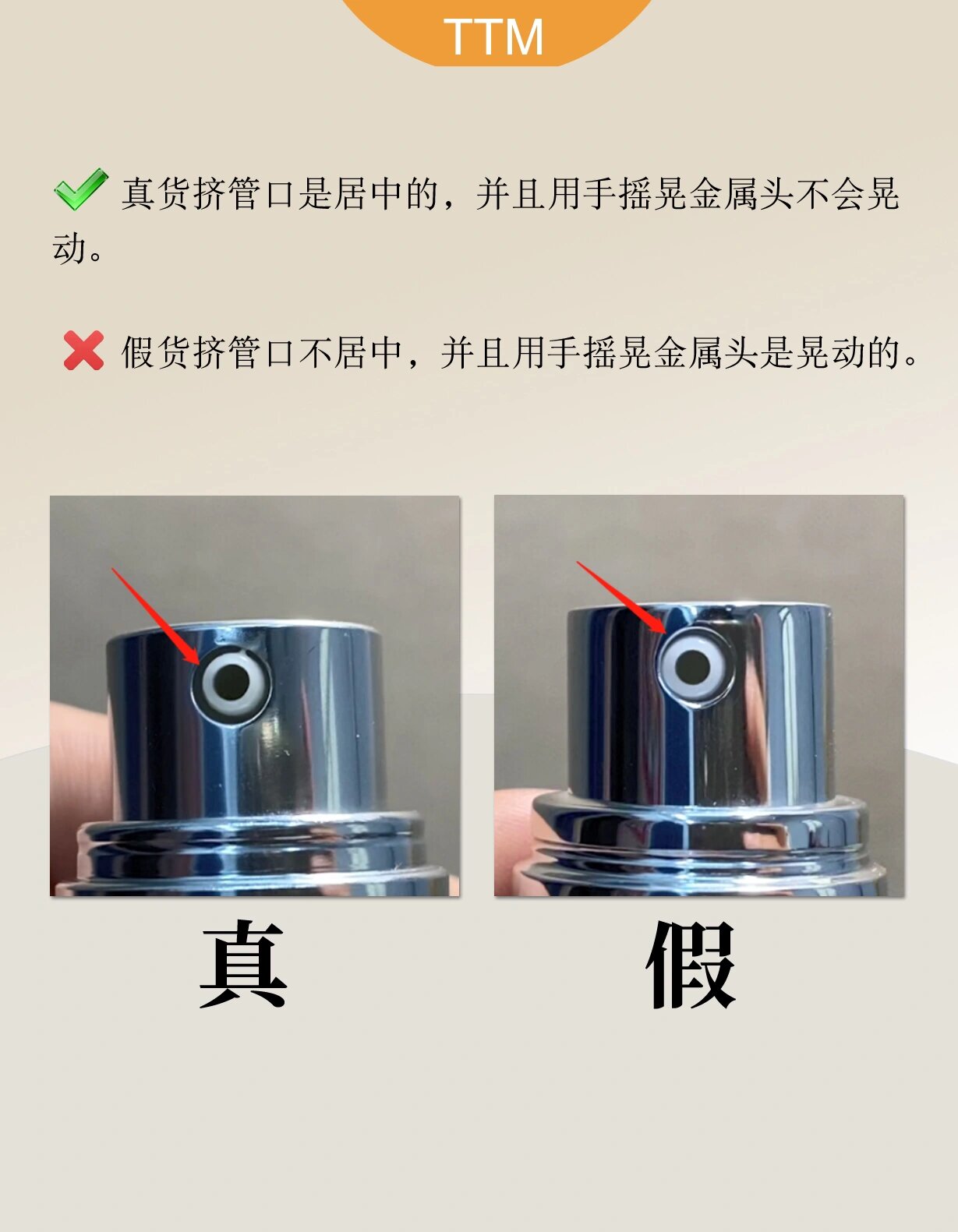 TTM

真货挤管口是居中的，并且用手摇晃金属头不会晃动。

假货挤管口不居中，并且用手摇晃金属头是晃动的。

真

假