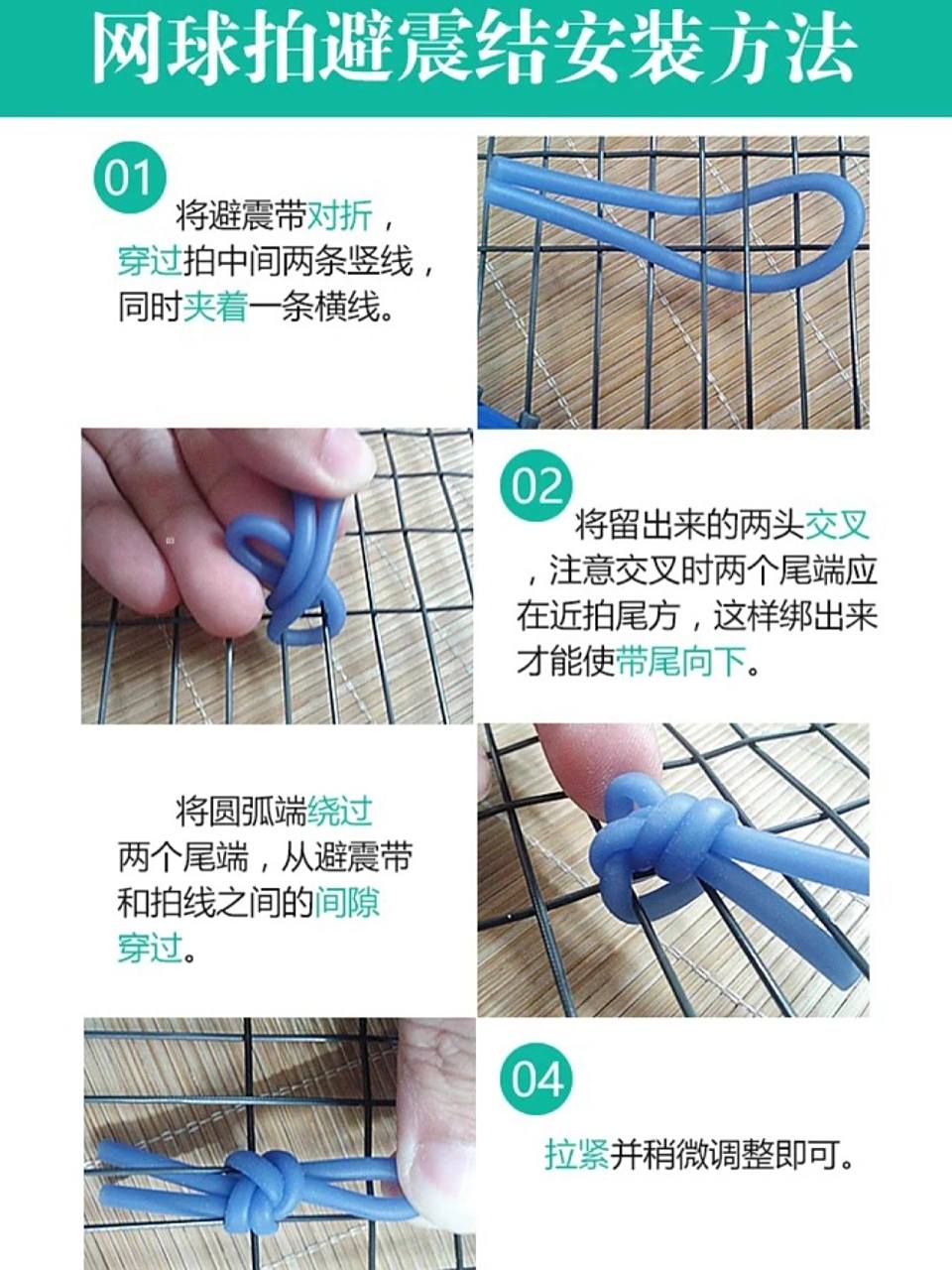 网球拍避震结安装方法

01

将避震带对折，穿过拍中间两条竖线，同时夹着一条横线。

02

将留出来的两头交叉，注意交叉时两个尾端应在近拍尾方，这样绑出来才能使带尾向下。

将圆弧端绕过两个尾端，从避震带和拍线之间的间隙穿过。

04

拉紧并稍微调整即可。