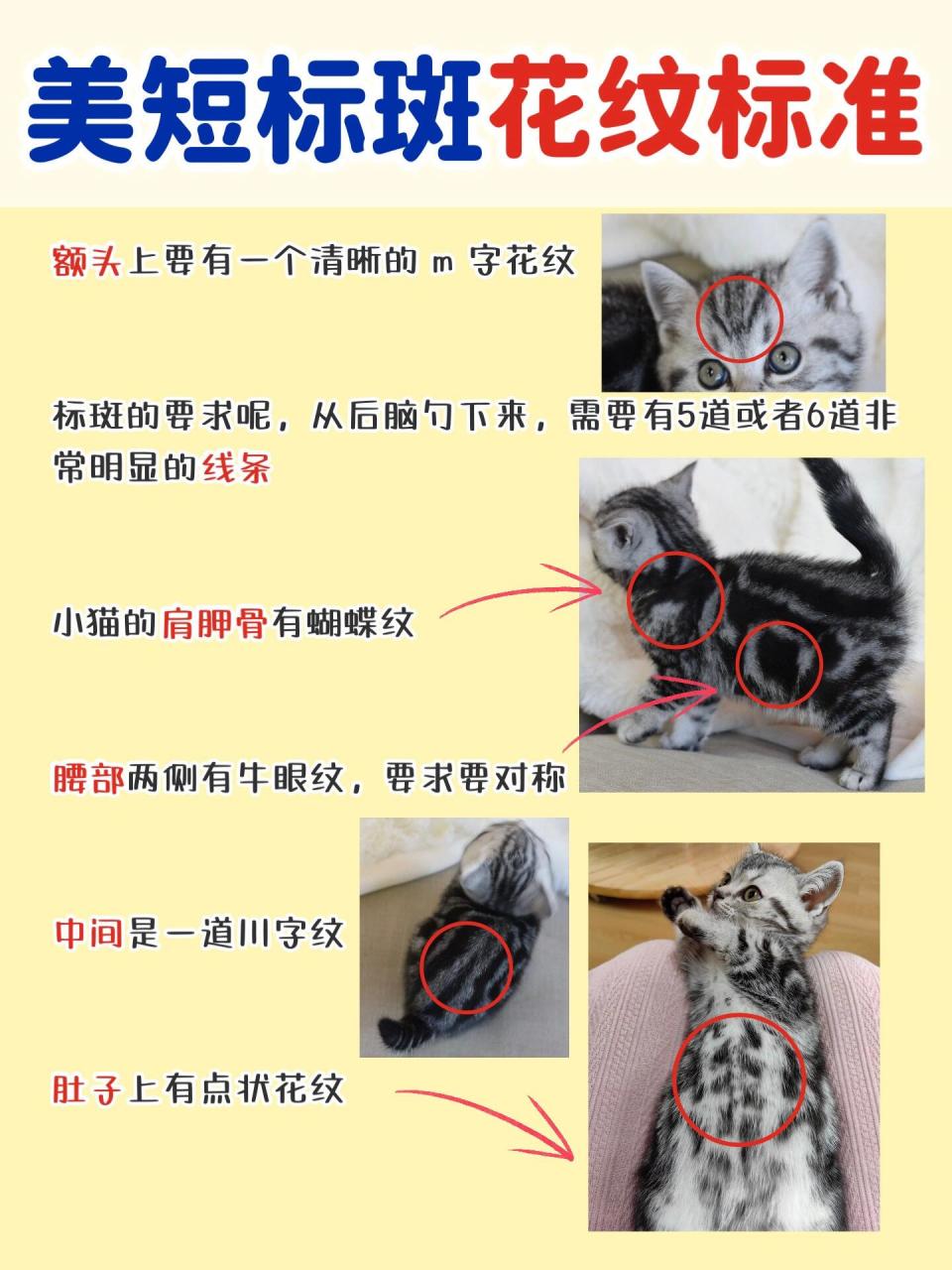 美短标斑花纹标准

额头上要有一个清晰的 m 字花纹

标斑的要求呢，从后脑勺下来，需要有5道或者6道非常明显的线条

小猫的肩胛骨有蝴蝶纹

腰部两侧有牛眼纹，要求要对称

中间是一道川字纹

肚子上有点状花纹