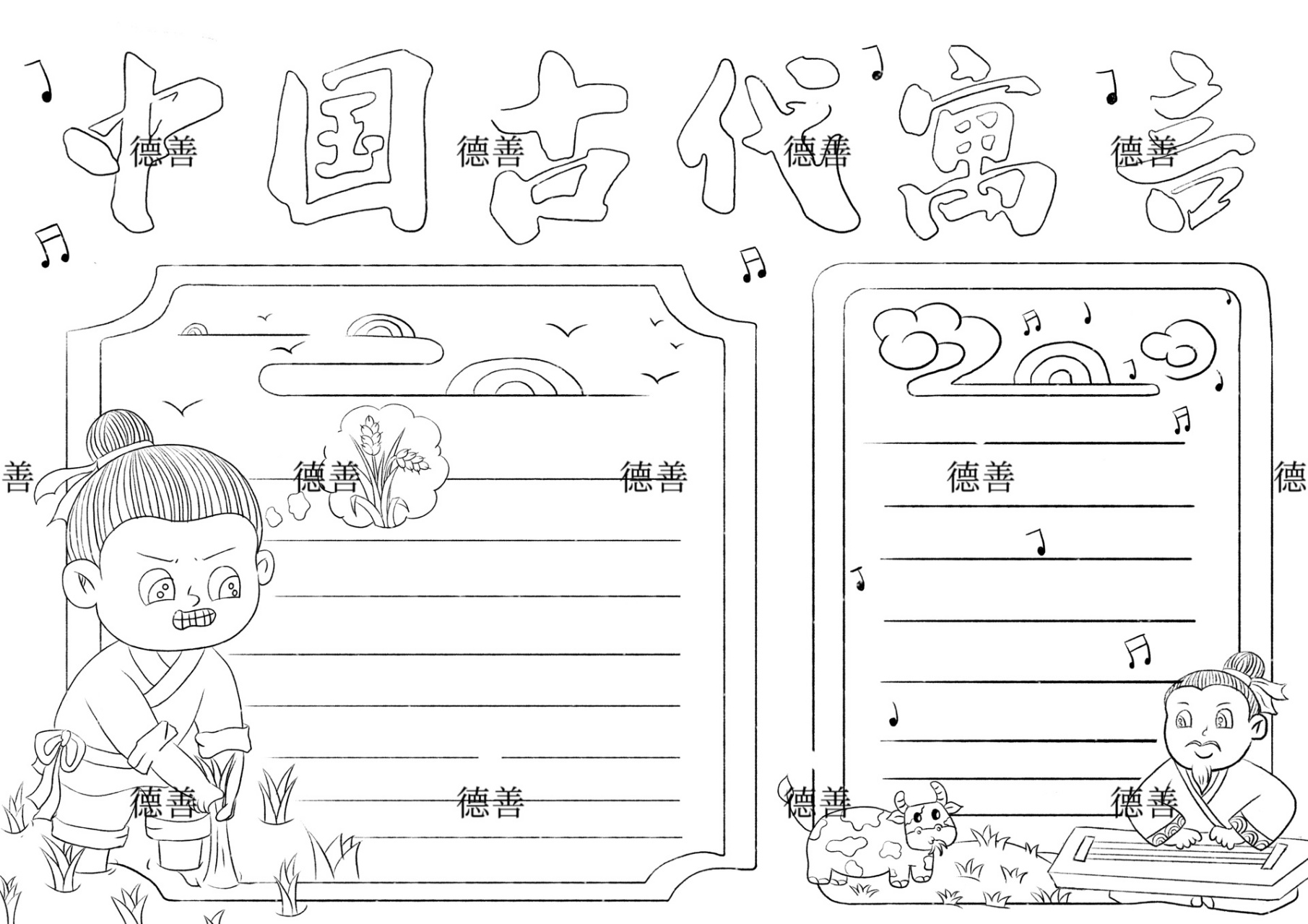 中国古代寓言

德善 德善 德善 德善

善 德善 德善 德善 德

德善 德善 德善 德善