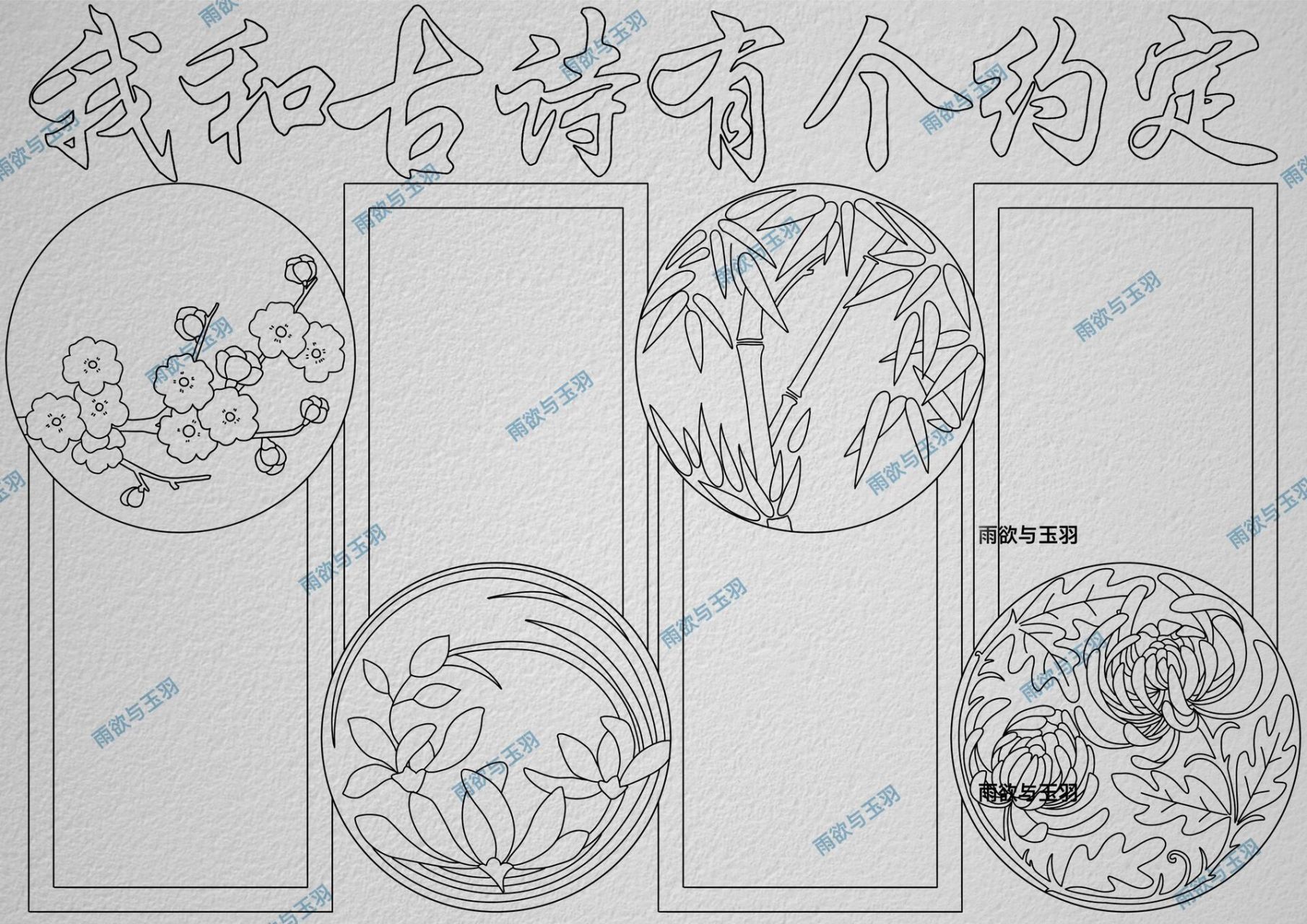 我和古诗有个约定

雨欲与玉羽

雨欲与玉羽