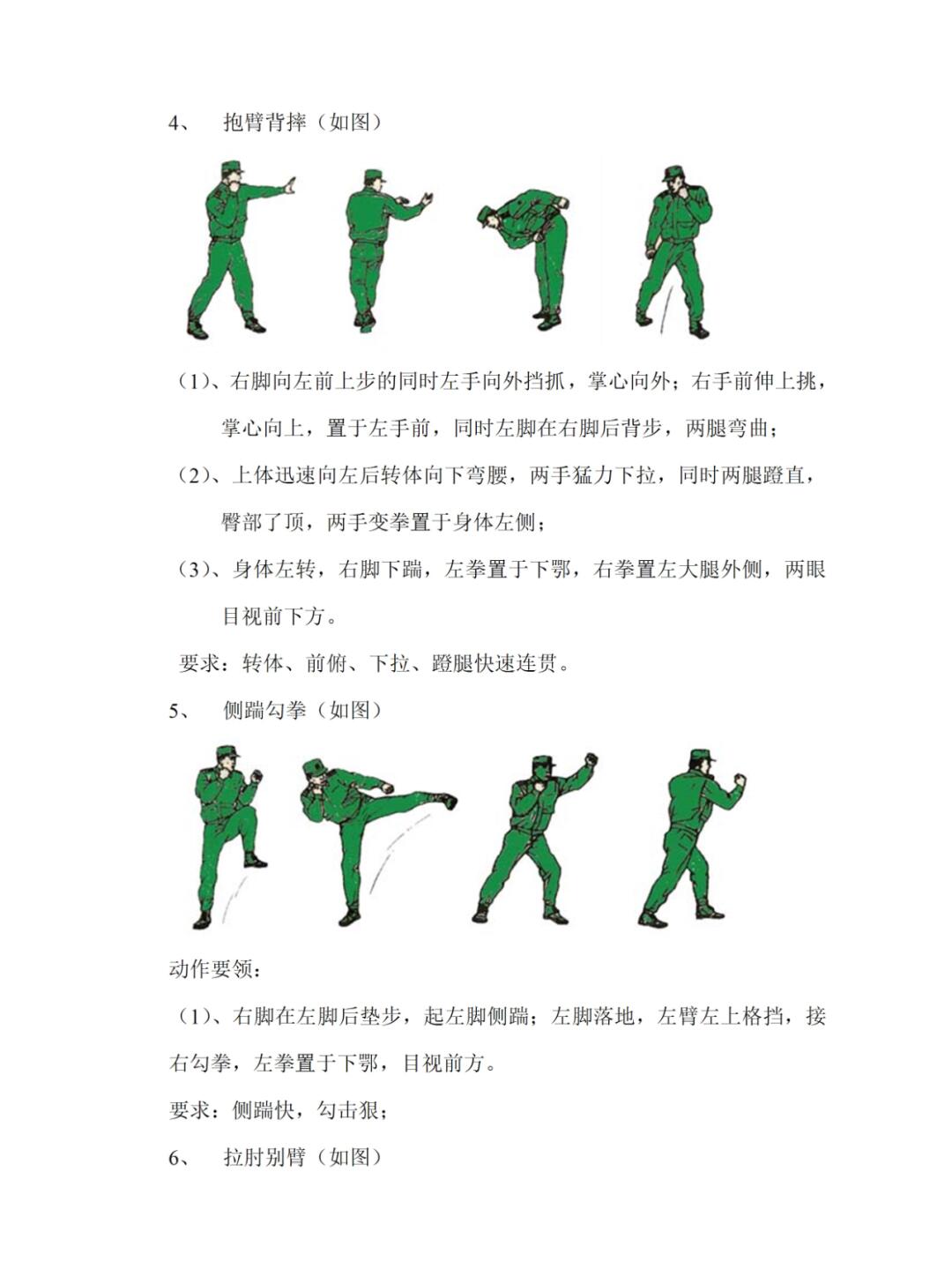 4、 抱臂背摔（如图）

（1）、右脚向左前上步的同时左手向外挡抓，掌心向外；右手前伸上挑，掌心向上，置于左手前，同时左脚在右脚后背步，两腿弯曲；

（2）、上体迅速向左后转体向下弯腰，两手猛力下拉，同时两腿蹬直，臀部了顶，两手变拳置于身体左侧；

（3）、身体左转，右脚下踹，左拳置于下鄂，右拳置左大腿外侧，两眼目视前下方。

要求：转体、前俯、下拉、蹬腿快速连贯。

5、 侧踹勾拳（如图）

动作要领：

（1）、右脚在左脚后垫步，起左脚侧踹；左脚落地，左臂左上格挡，接右勾拳，左拳置于下鄂，目视前方。

要求：侧踹快，勾击狠；

6、 拉肘别臂（如图）