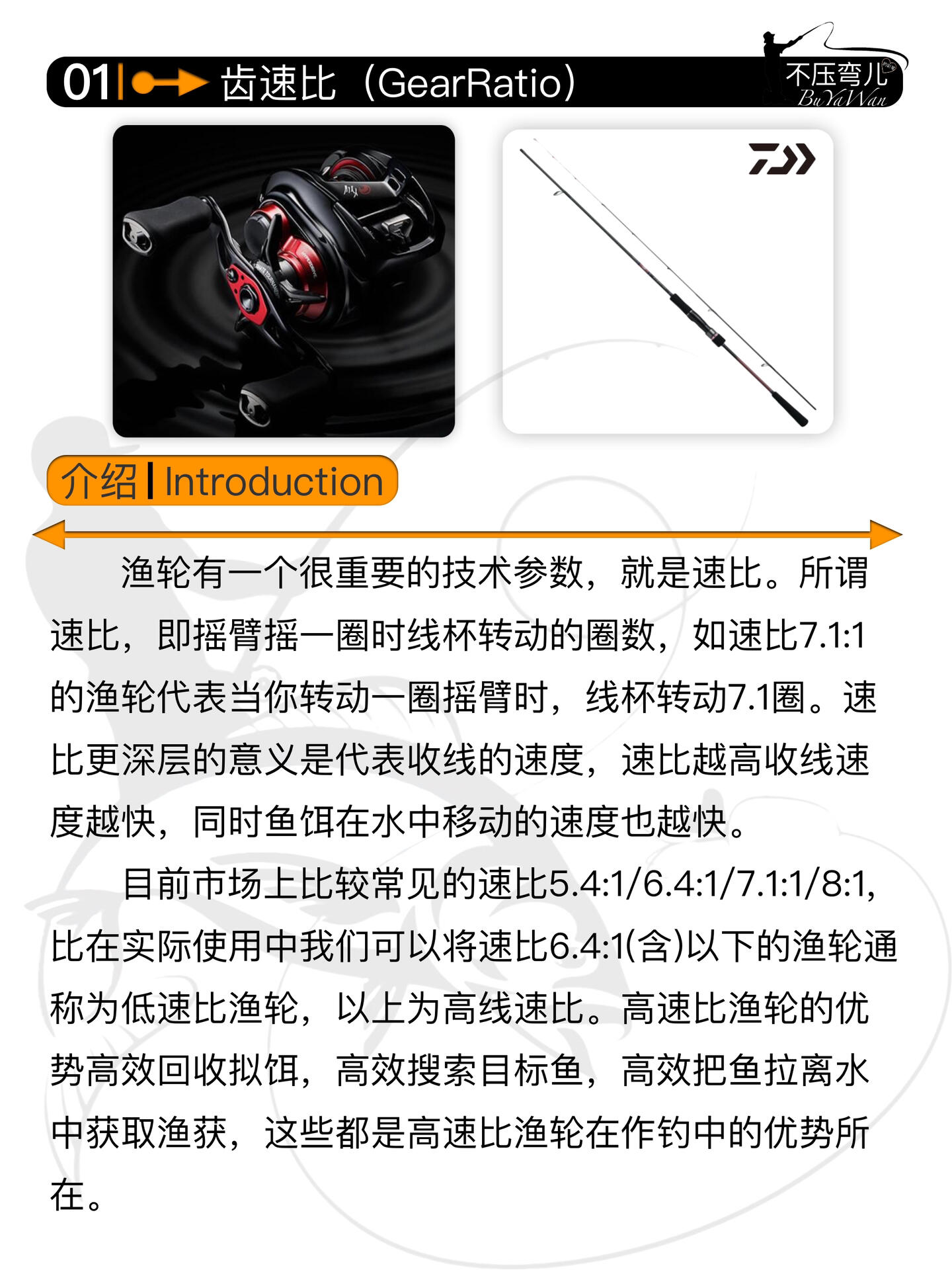 01 齿速比（GearRatio）

不压弯儿
BuYaWan

介绍 | Introduction

渔轮有一个很重要的技术参数，就是速比。所谓速比，即摇臂摇一圈时线杯转动的圈数，如速比7.1:1的渔轮代表当你转动一圈摇臂时，线杯转动7.1圈。速比更深层的意义是代表收线的速度，速比越高收线速度越快，同时鱼饵在水中移动的速度也越快。

目前市场上比较常见的速比5.4:1/6.4:1/7.1:1/8:1,比在实际使用中我们可以将速比6.4:1(含)以下的渔轮通称为低速比渔轮，以上为高线速比。高速比渔轮的优势高效回收拟饵，高效搜索目标鱼，高效把鱼拉离水中获取渔获，这些都是高速比渔轮在作钓中的优势所在。