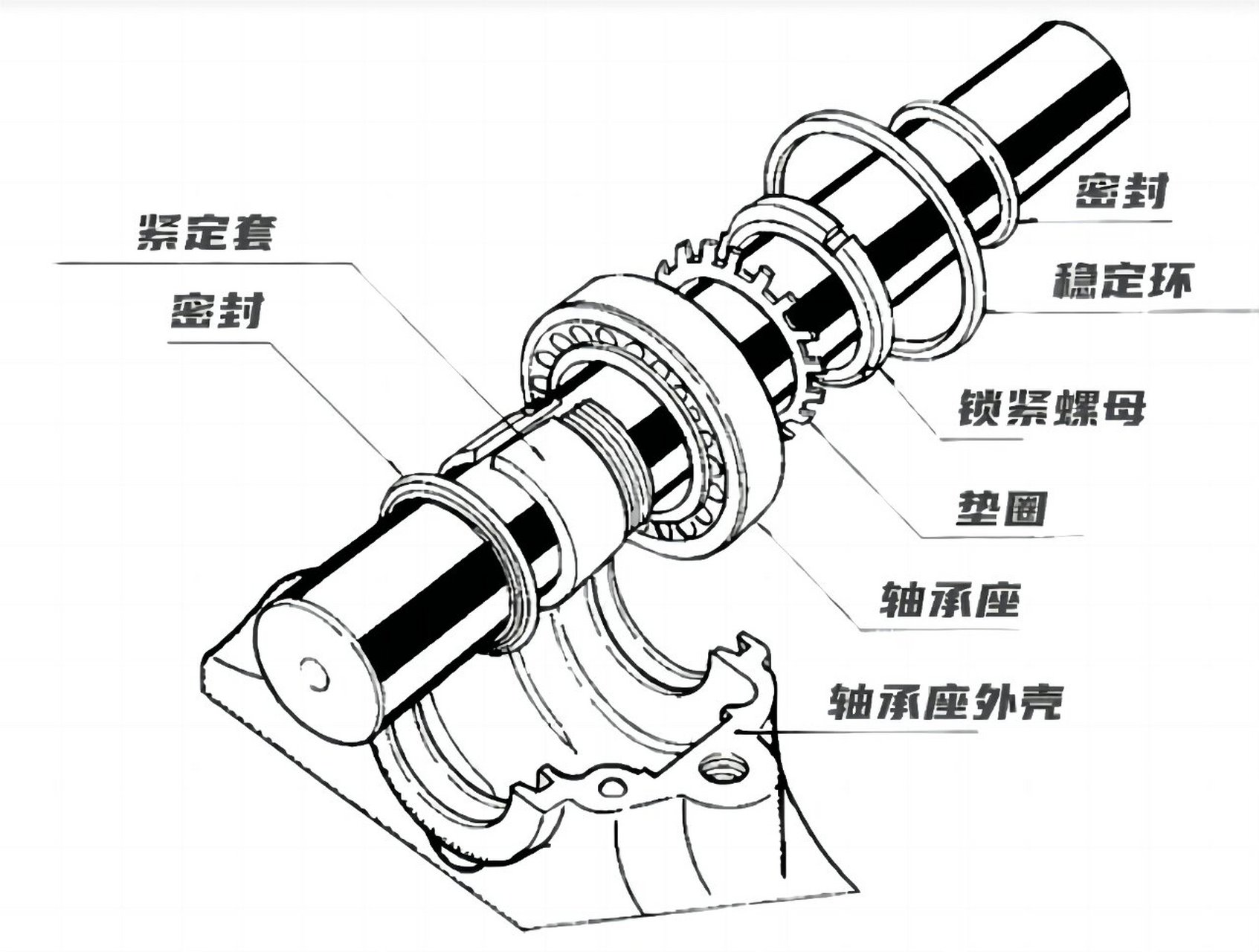 紧定套
密封
密封
稳定环
锁紧螺母
垫圈
轴承座
轴承座外壳