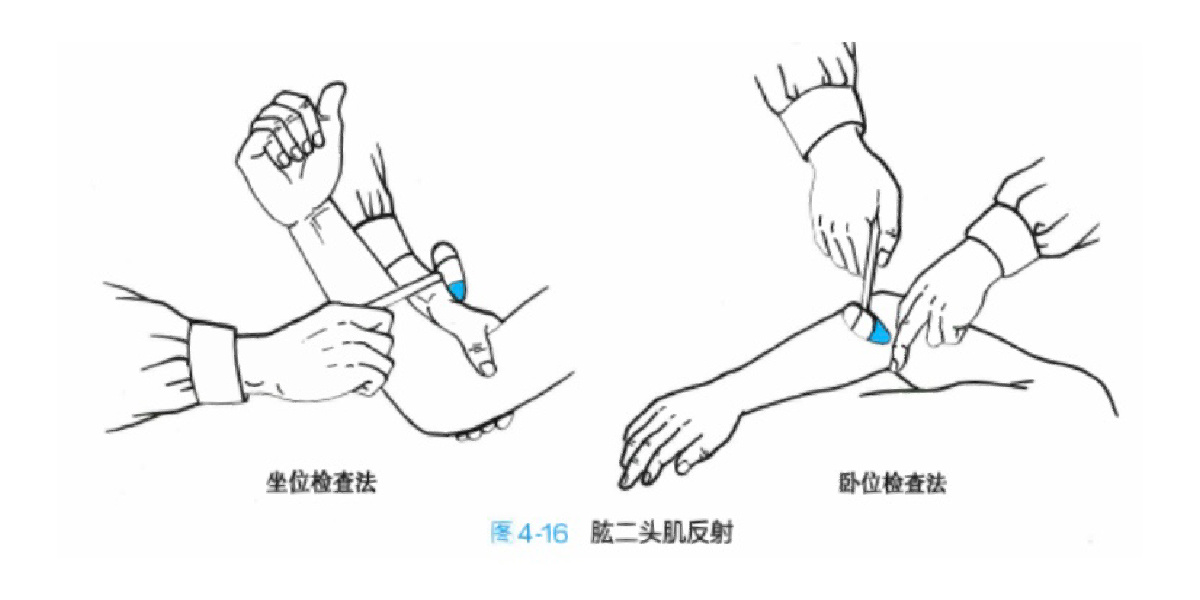 坐位检查法

卧位检查法

图 4-16　肱二头肌反射