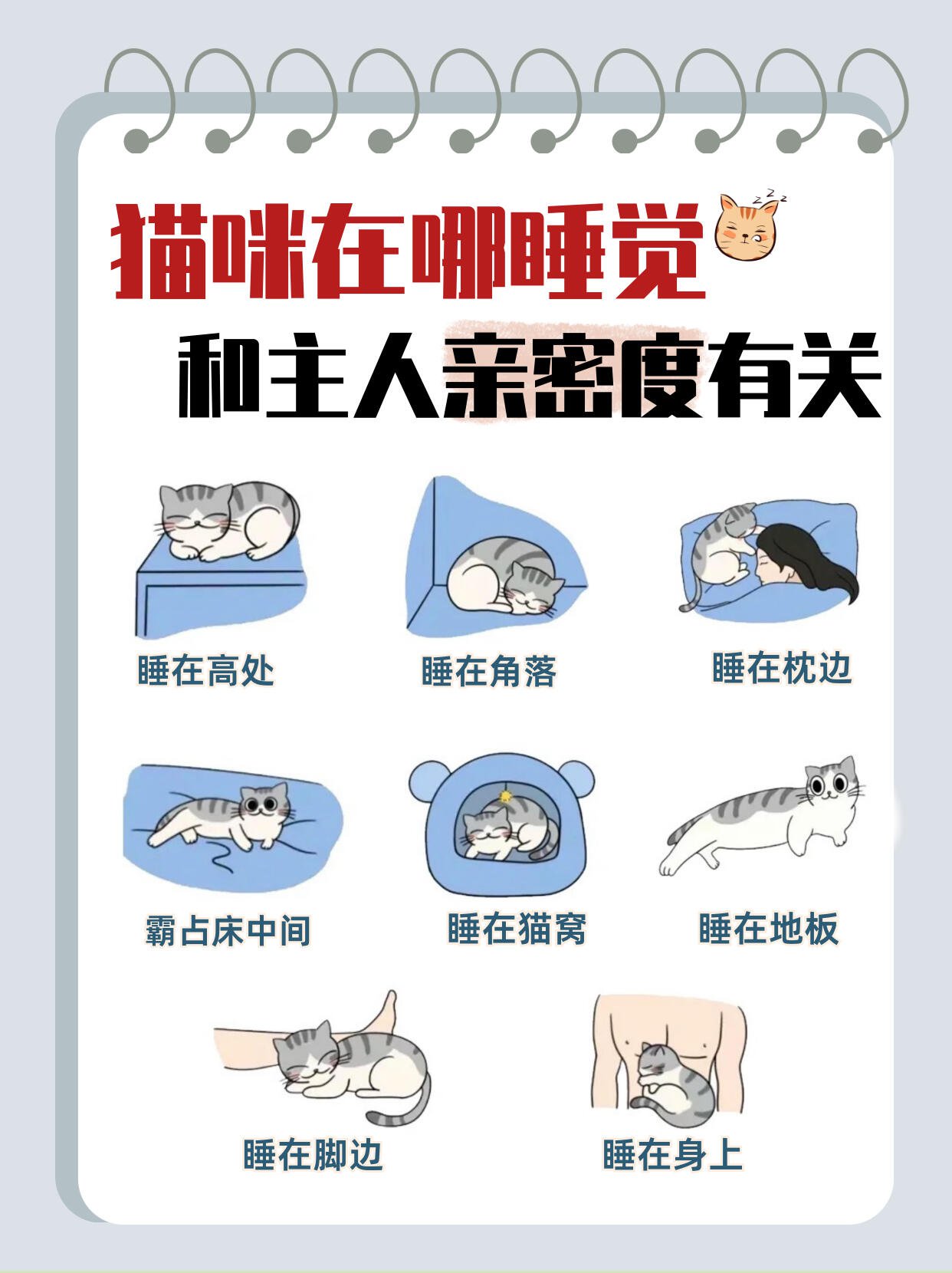 猫咪在哪睡觉
和主人亲密度有关

睡在高处

睡在角落

睡在枕边

霸占床中间

睡在猫窝

睡在地板

睡在脚边

睡在身上