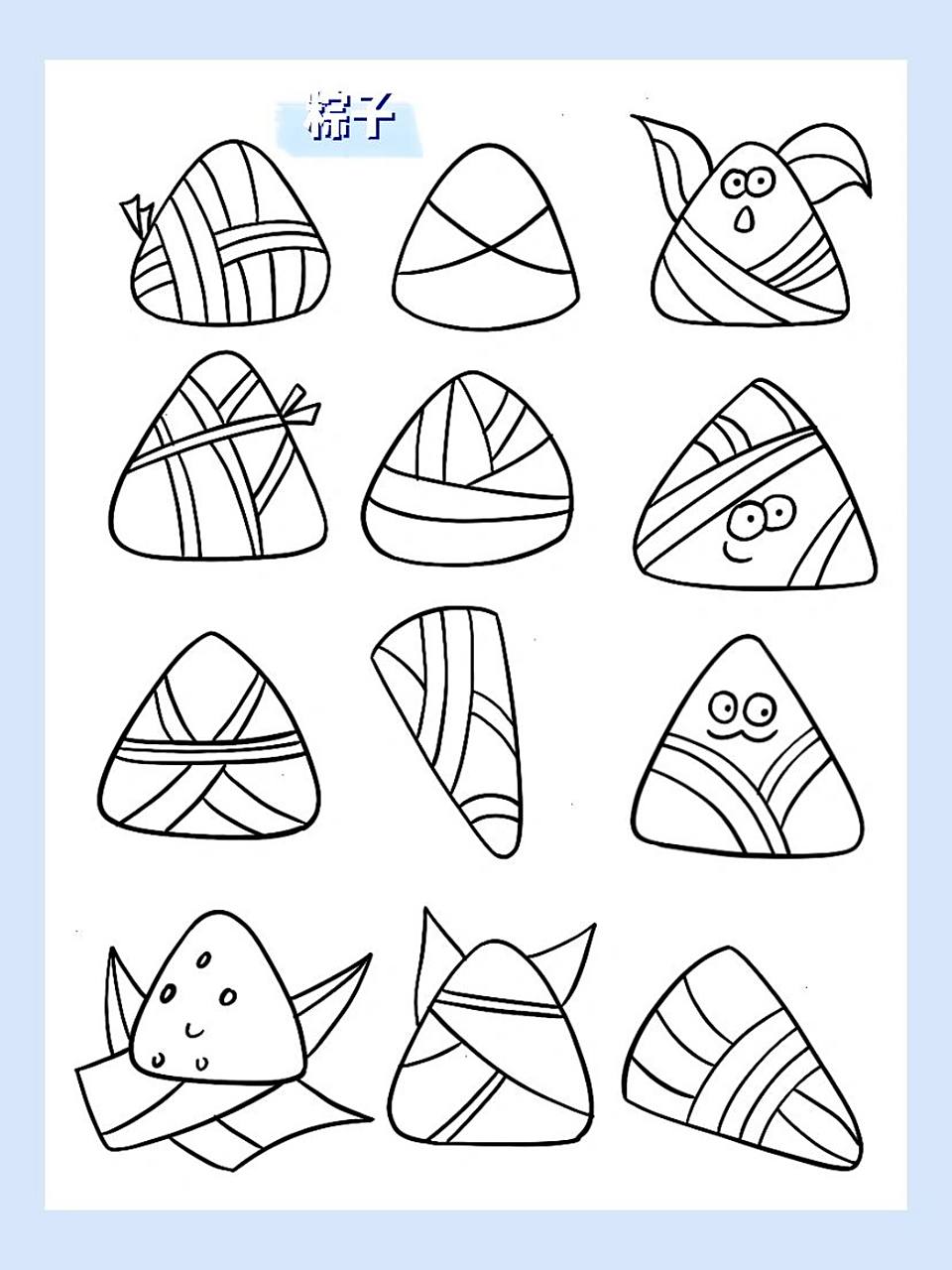 粽子