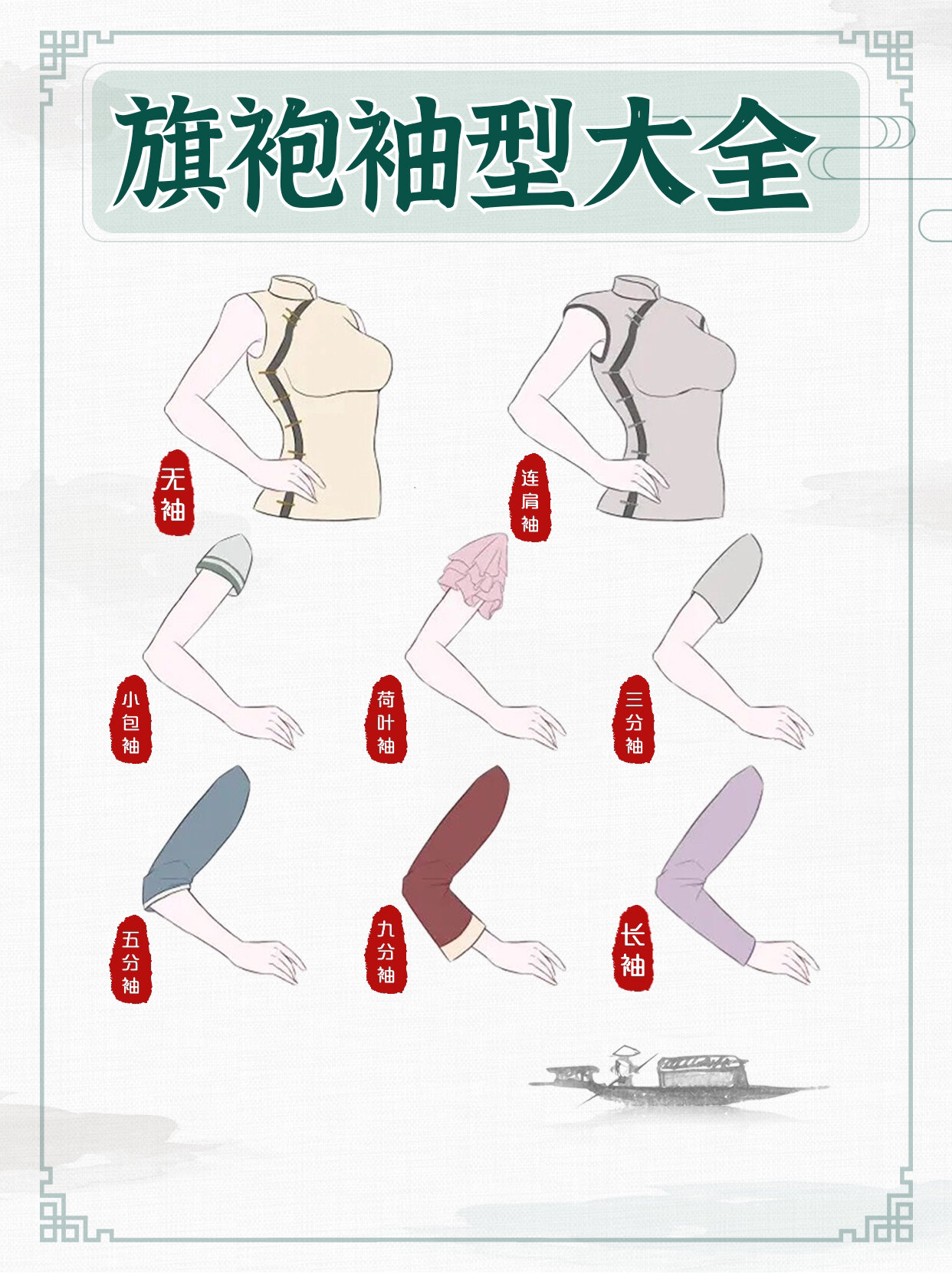 旗袍袖型大全

无袖

连肩袖

小包袖

荷叶袖

三分袖

五分袖

九分袖

长袖