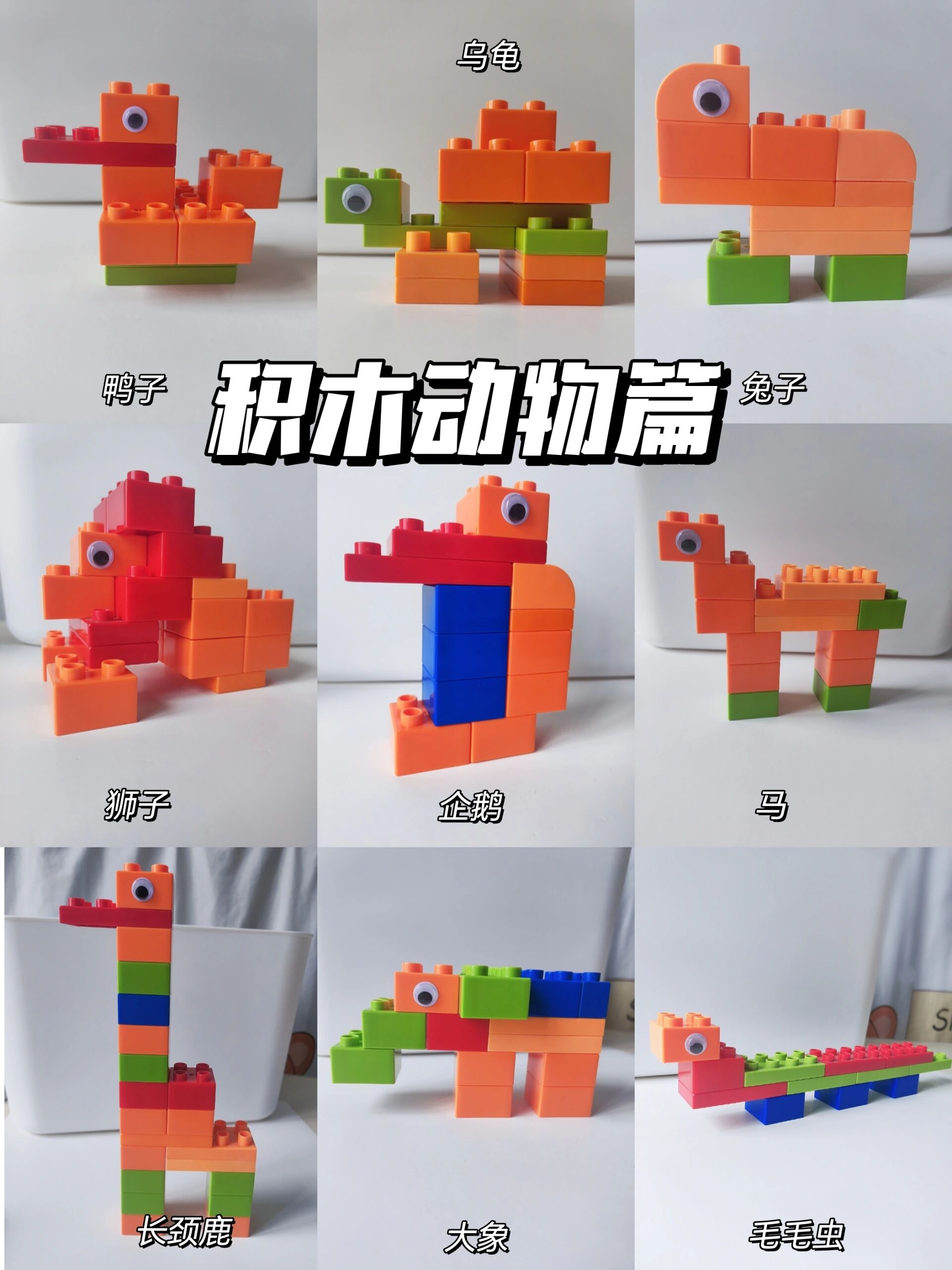 乌龟

鸭子

积木动物篇

兔子

狮子

企鹅

马

长颈鹿

大象

毛毛虫