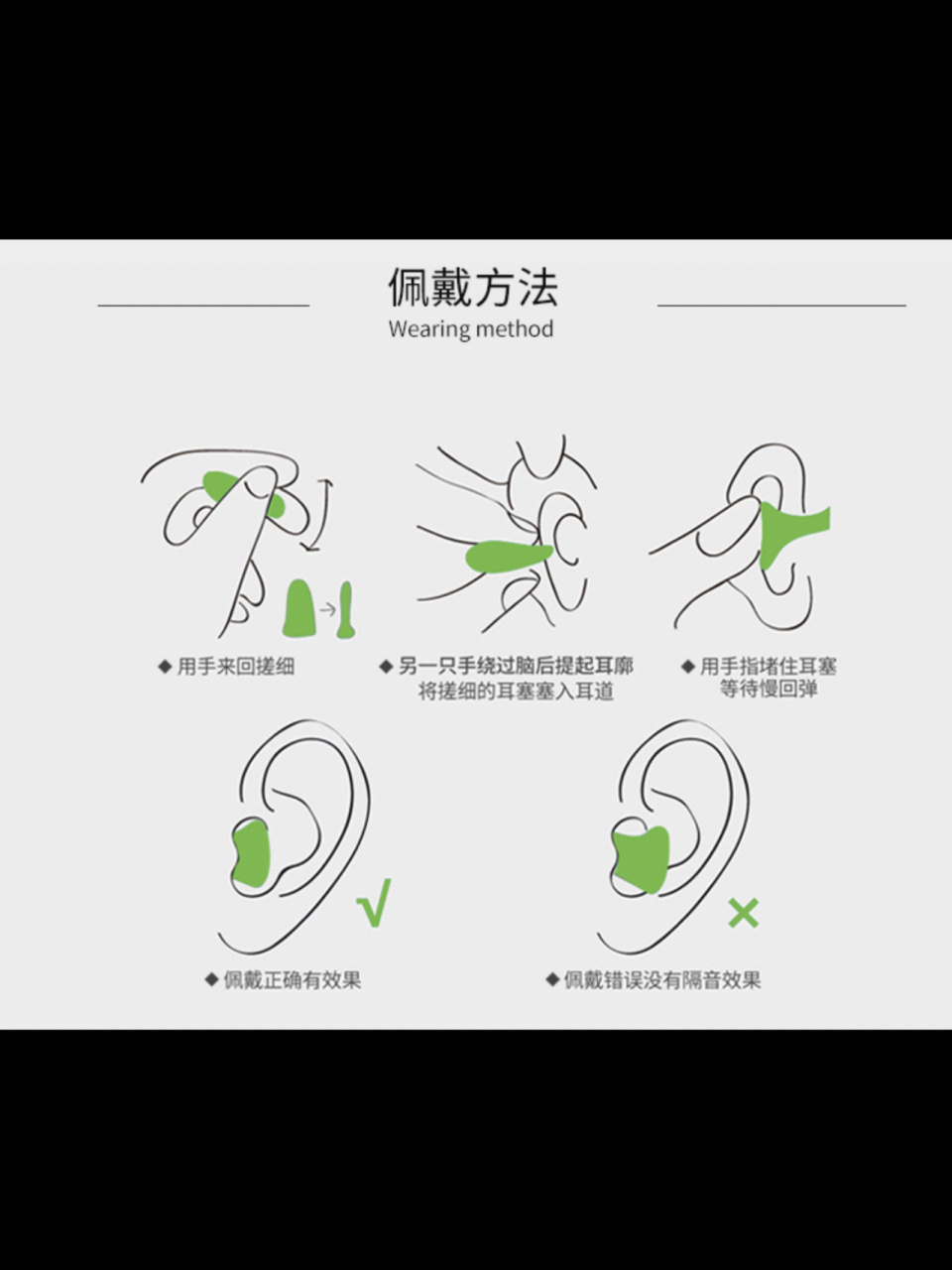 佩戴方法
Wearing method

◆ 用手来回搓细

◆ 另一只手绕过脑后提起耳廓
将搓细的耳塞塞入耳道

◆ 用手指堵住耳塞
等待慢回弹

√

◆ 佩戴正确有效果

×

◆ 佩戴错误没有隔音效果