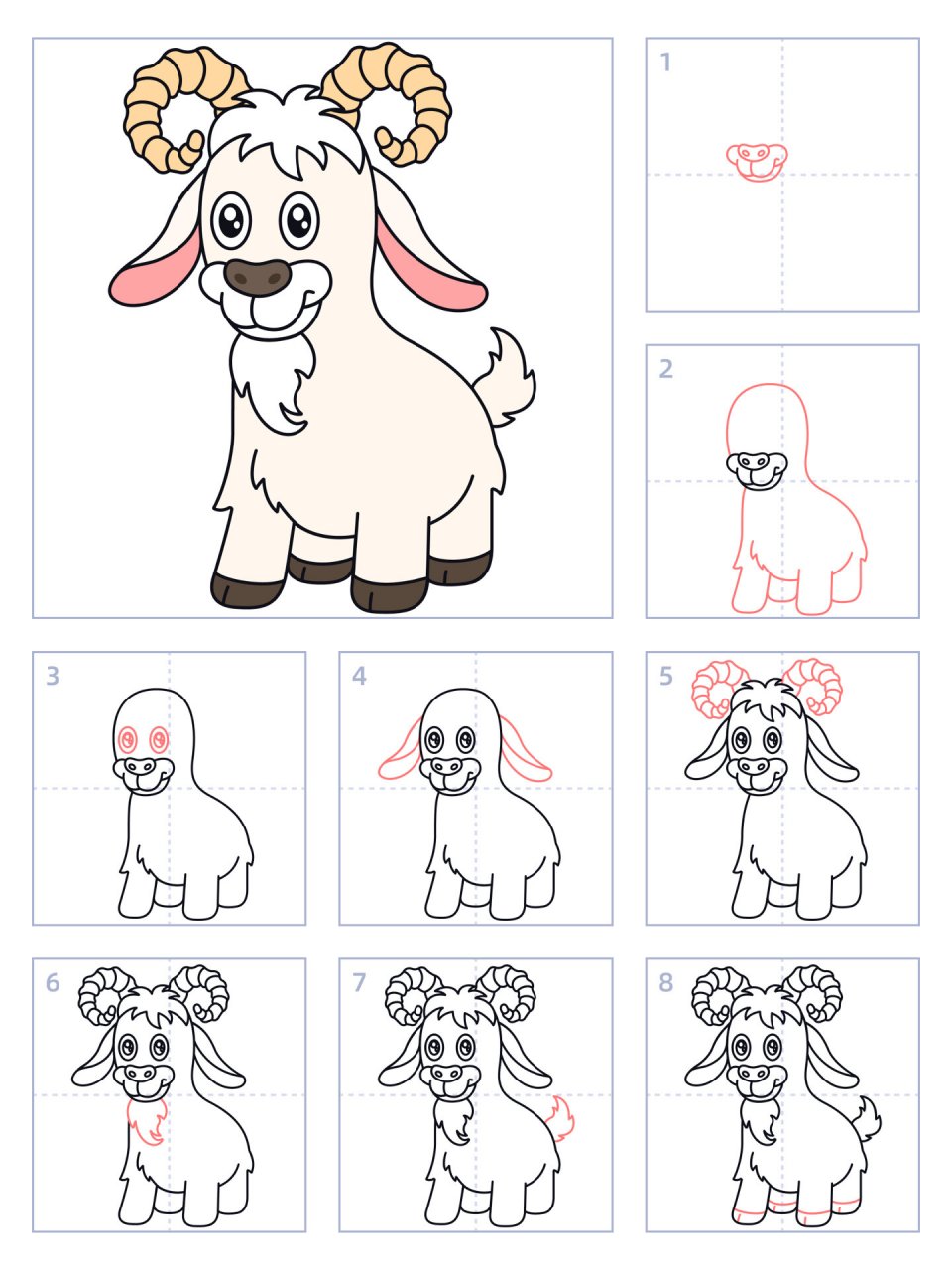 1

2

3

4

5

6

7

8