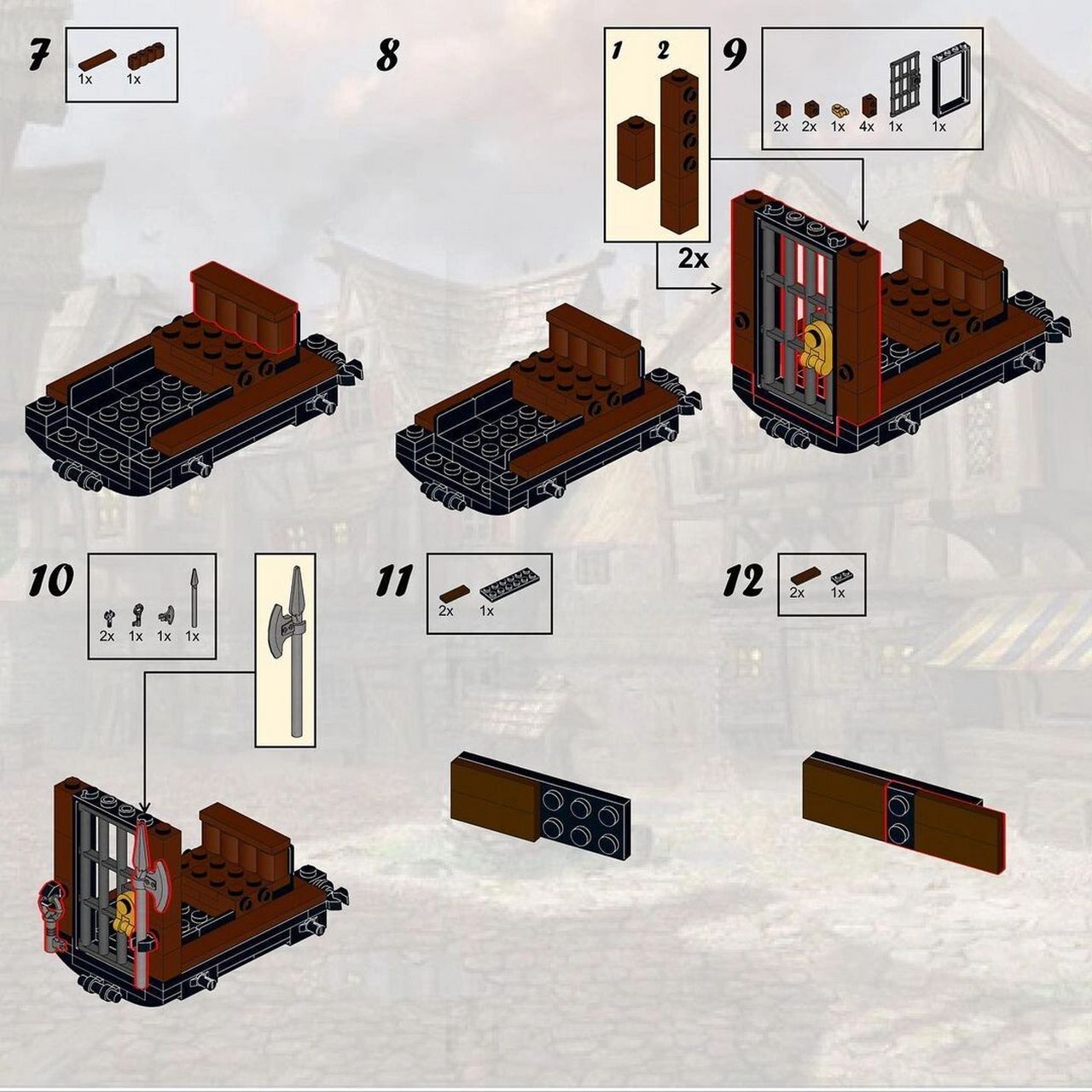 7
1x 1x

8

1 2
2x

9
2x 2x 1x 4x 1x 1x

10
2x 1x 1x 1x

11
2x 1x

12
2x 1x