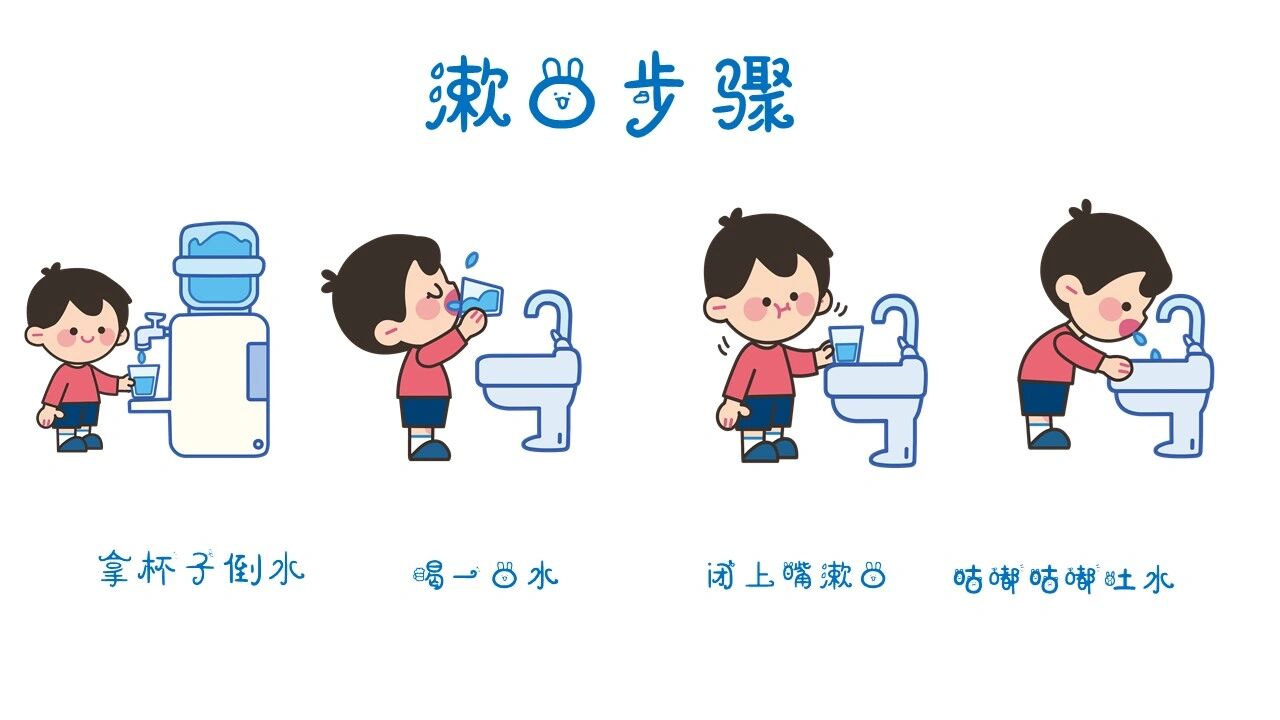 漱口步骤

拿杯子倒水

喝一口水

闭上嘴漱口

咕嘟咕嘟吐水