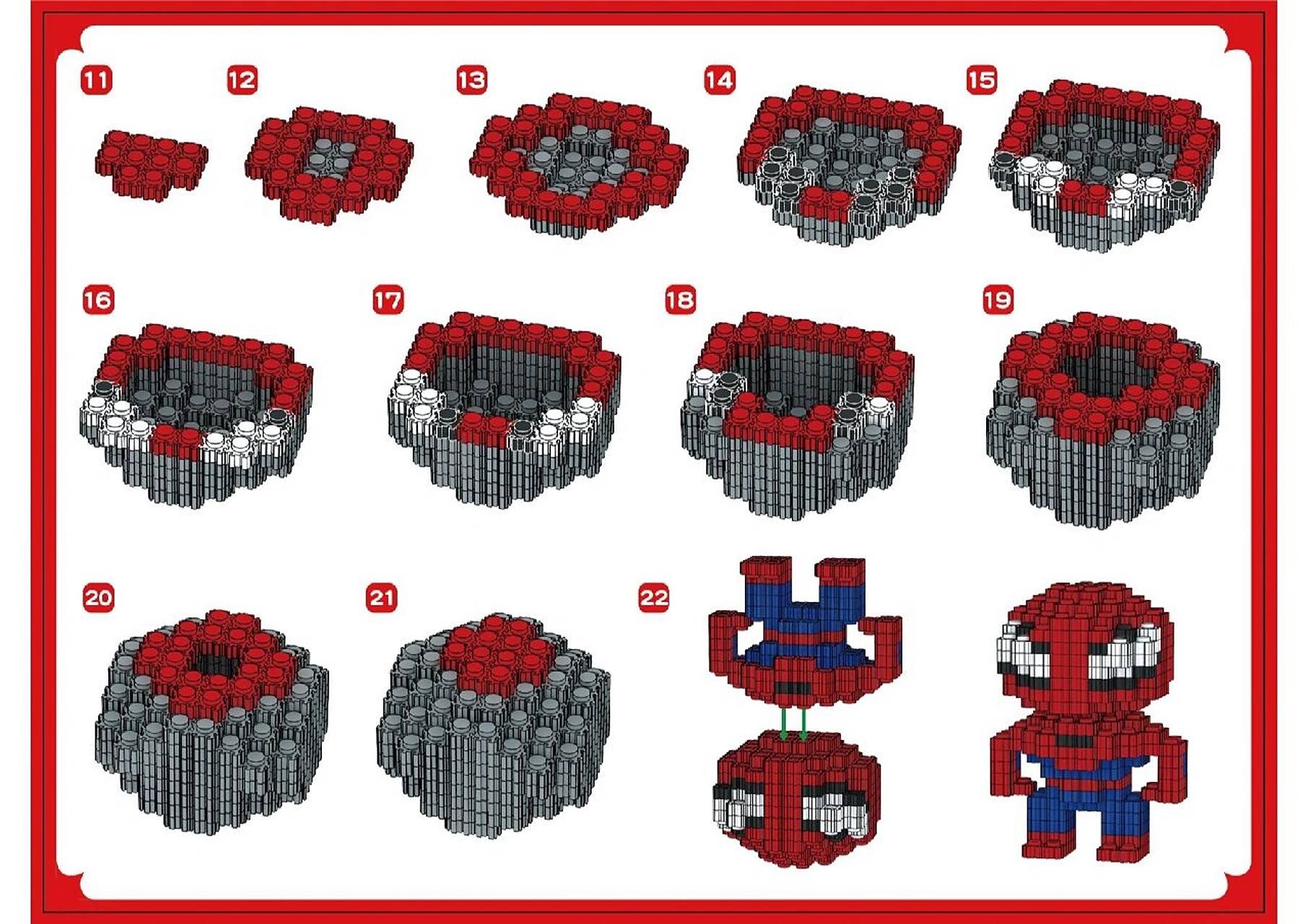 11

12

13

14

15

16

17

18

19

20

21

22