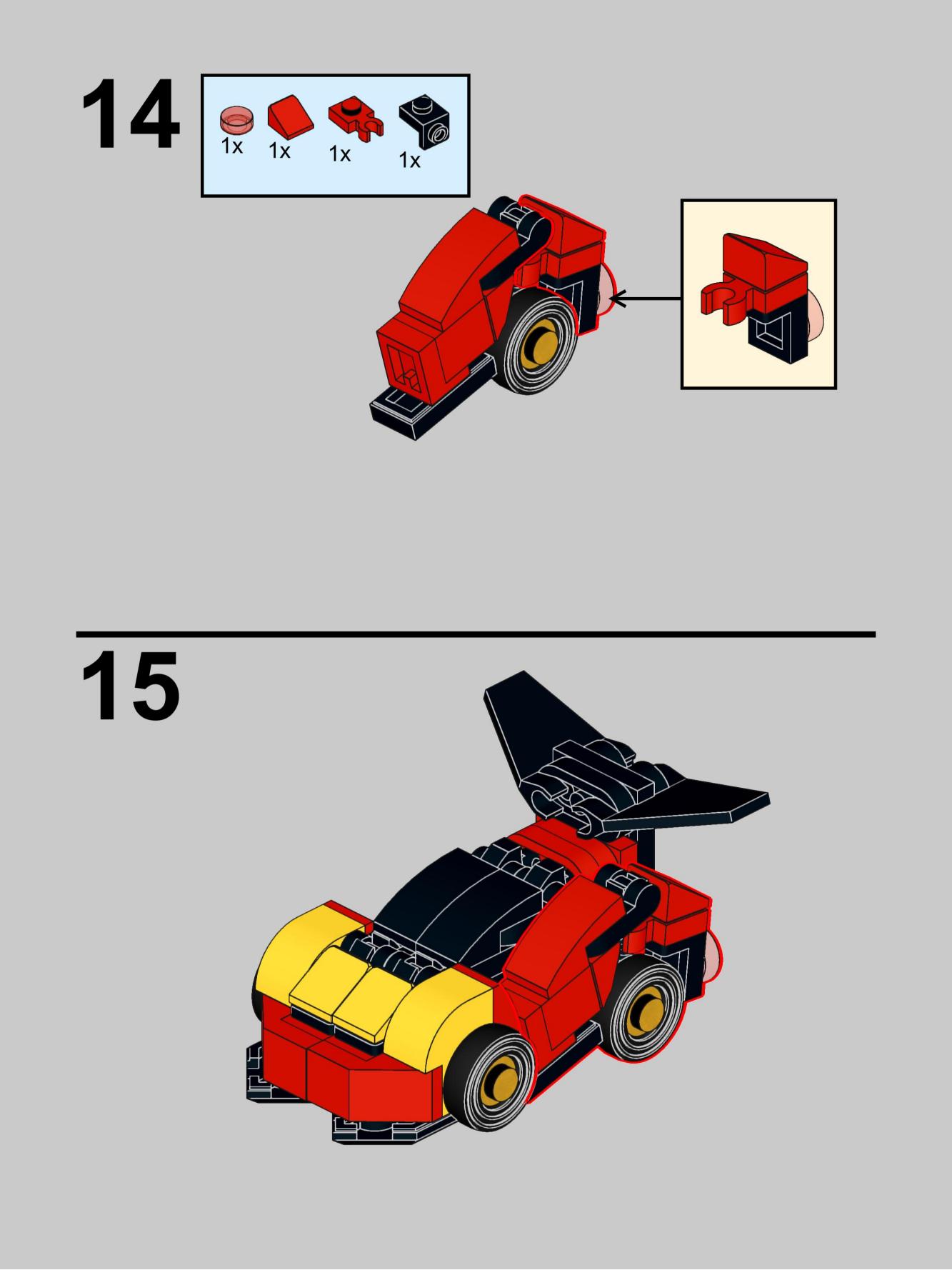 14

1x 1x 1x 1x

15