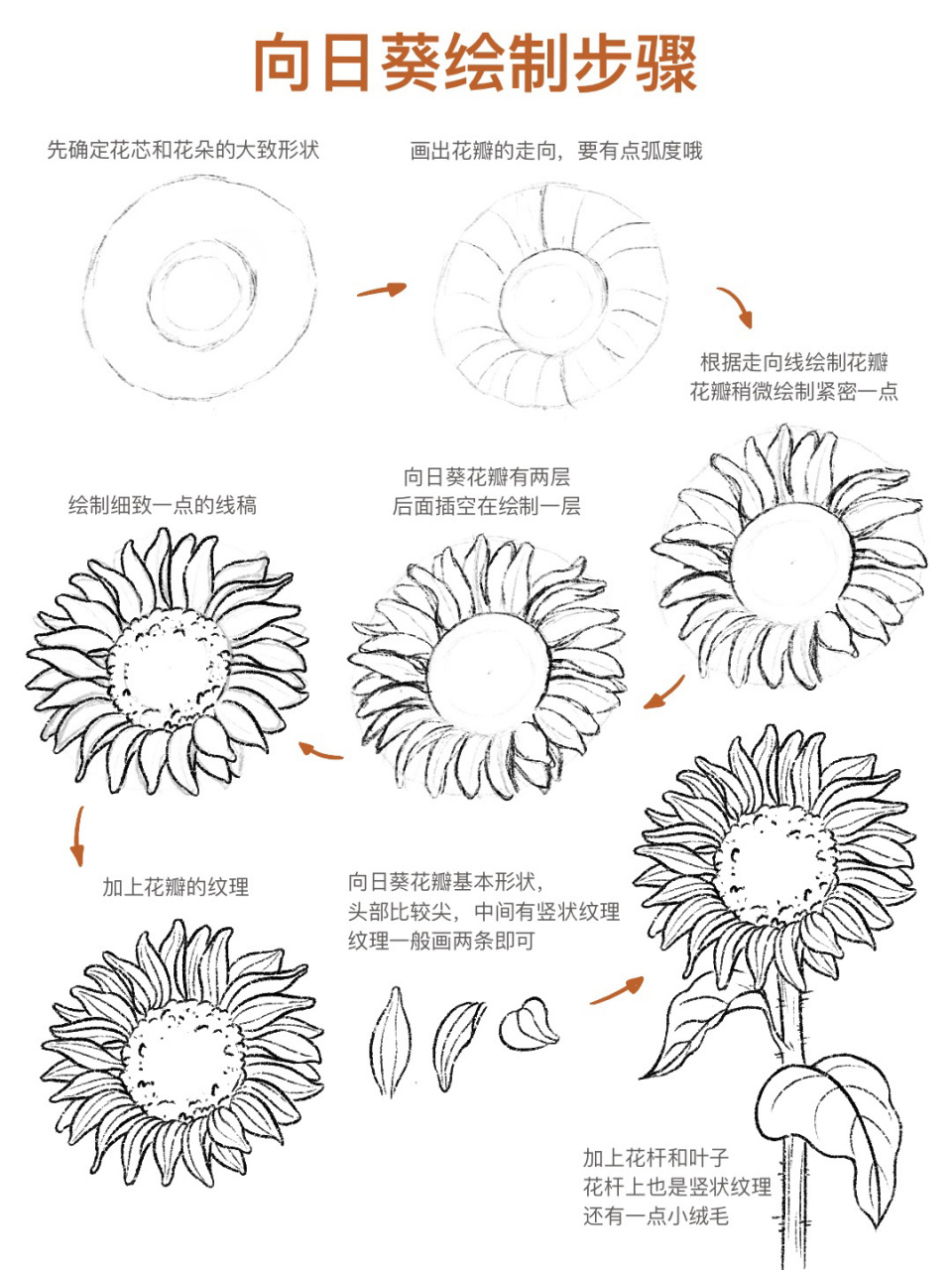 向日葵绘制步骤

先确定花芯和花朵的大致形状

画出花瓣的走向，要有点弧度哦

根据走向线绘制花瓣
花瓣稍微绘制紧密一点

向日葵花瓣有两层
后面插空在绘制一层

绘制细致一点的线稿

加上花瓣的纹理

向日葵花瓣基本形状，
头部比较尖，中间有竖状纹理
纹理一般画两条即可

加上花杆和叶子
花杆上也是竖状纹理
还有一点小绒毛