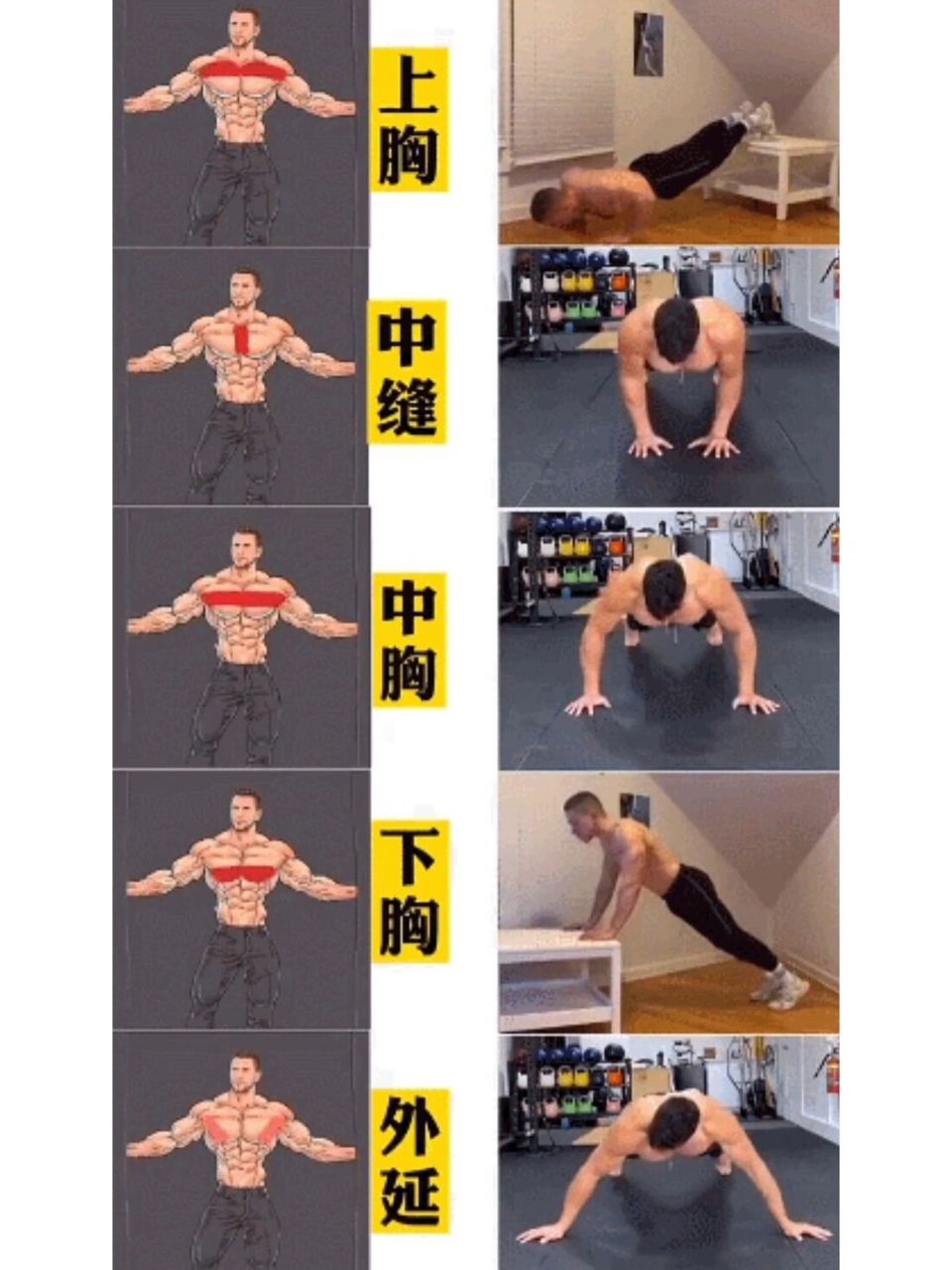 上胸

中缝

中胸

下胸

外延