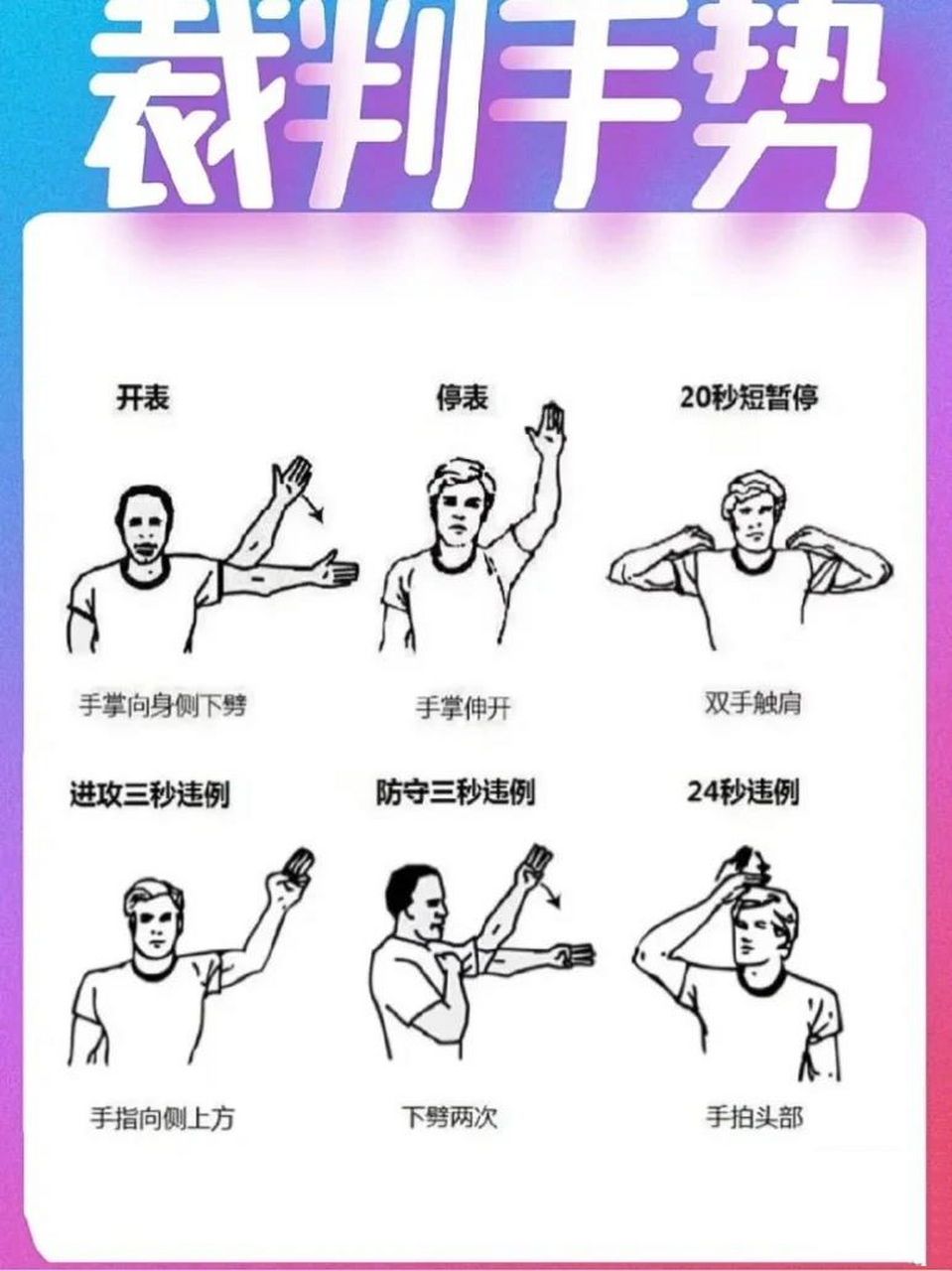 裁判手势

开表

手掌向身侧下劈

停表

手掌伸开

20秒短暂停

双手触肩

进攻三秒违例

手指向侧上方

防守三秒违例

下劈两次

24秒违例

手拍头部