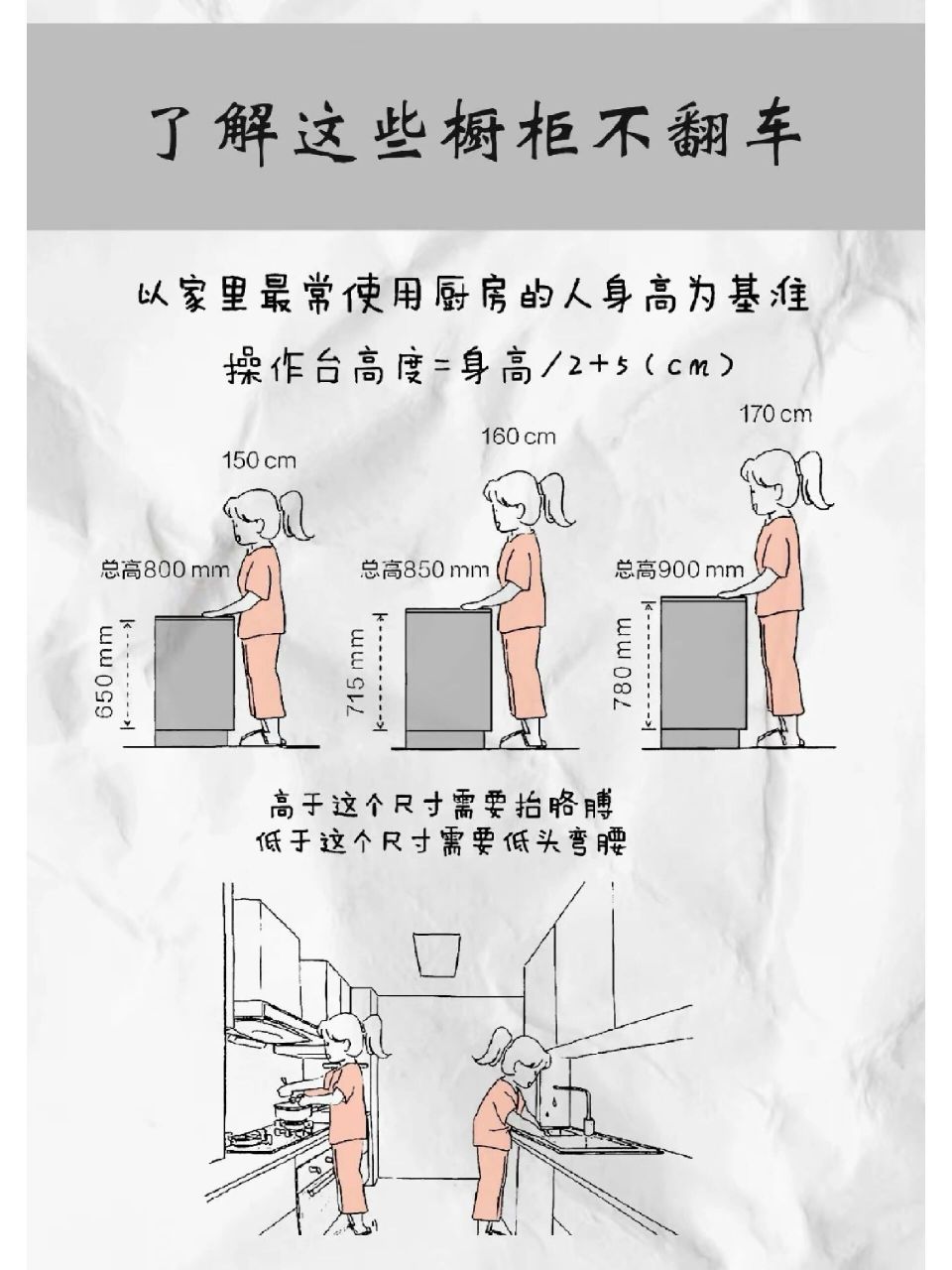 了解这些橱柜不翻车

以家里最常使用厨房的人身高为基准

操作台高度=身高/2+5（cm）

150 cm
总高800 mm
650 mm

160 cm
总高850 mm
715 mm

170 cm
总高900 mm
780 mm

高于这个尺寸需要抬胳膊
低于这个尺寸需要低头弯腰