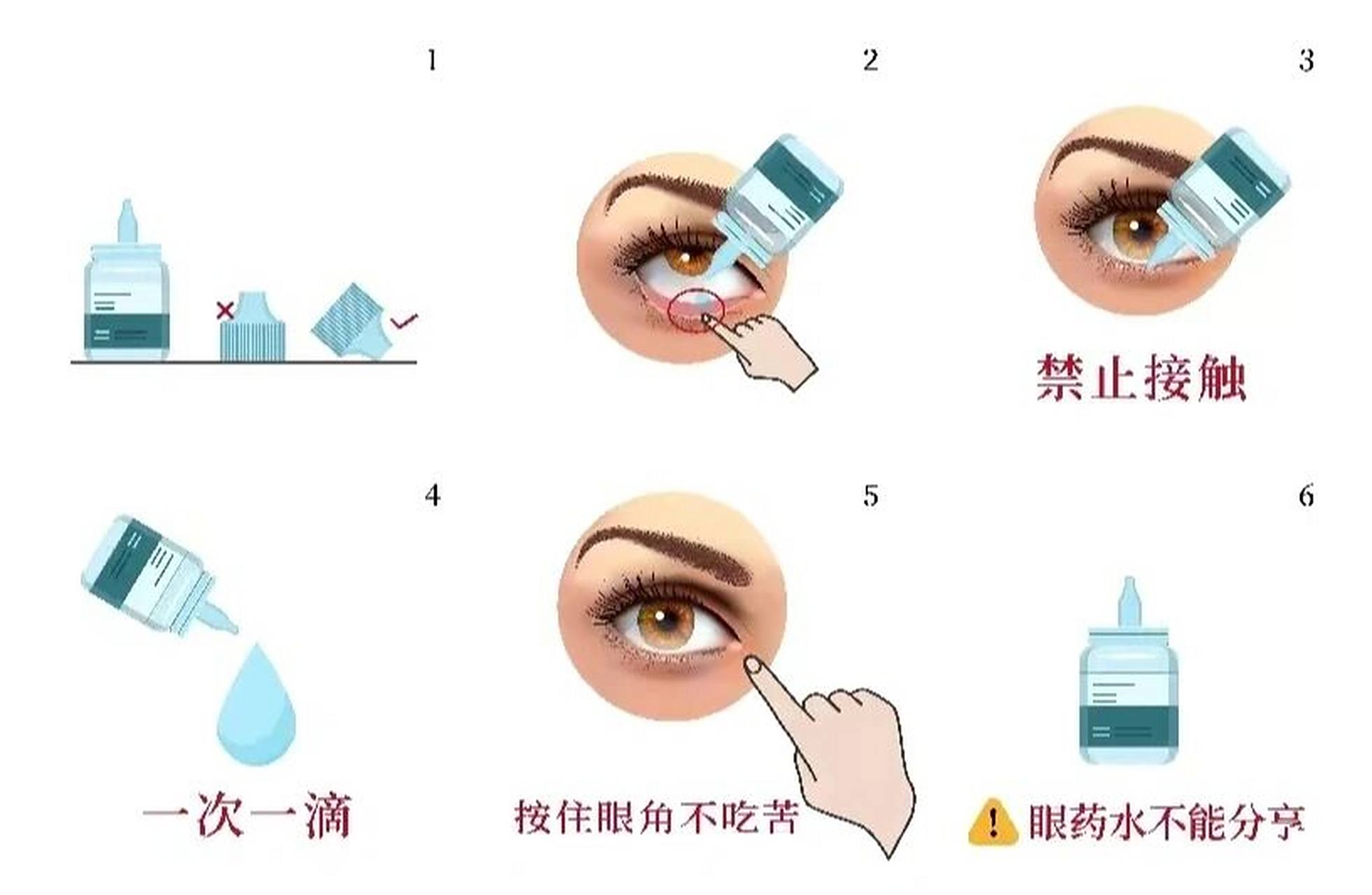 1

2

3

禁止接触

4

一次一滴

5

按住眼角不吃苦

6

眼药水不能分享