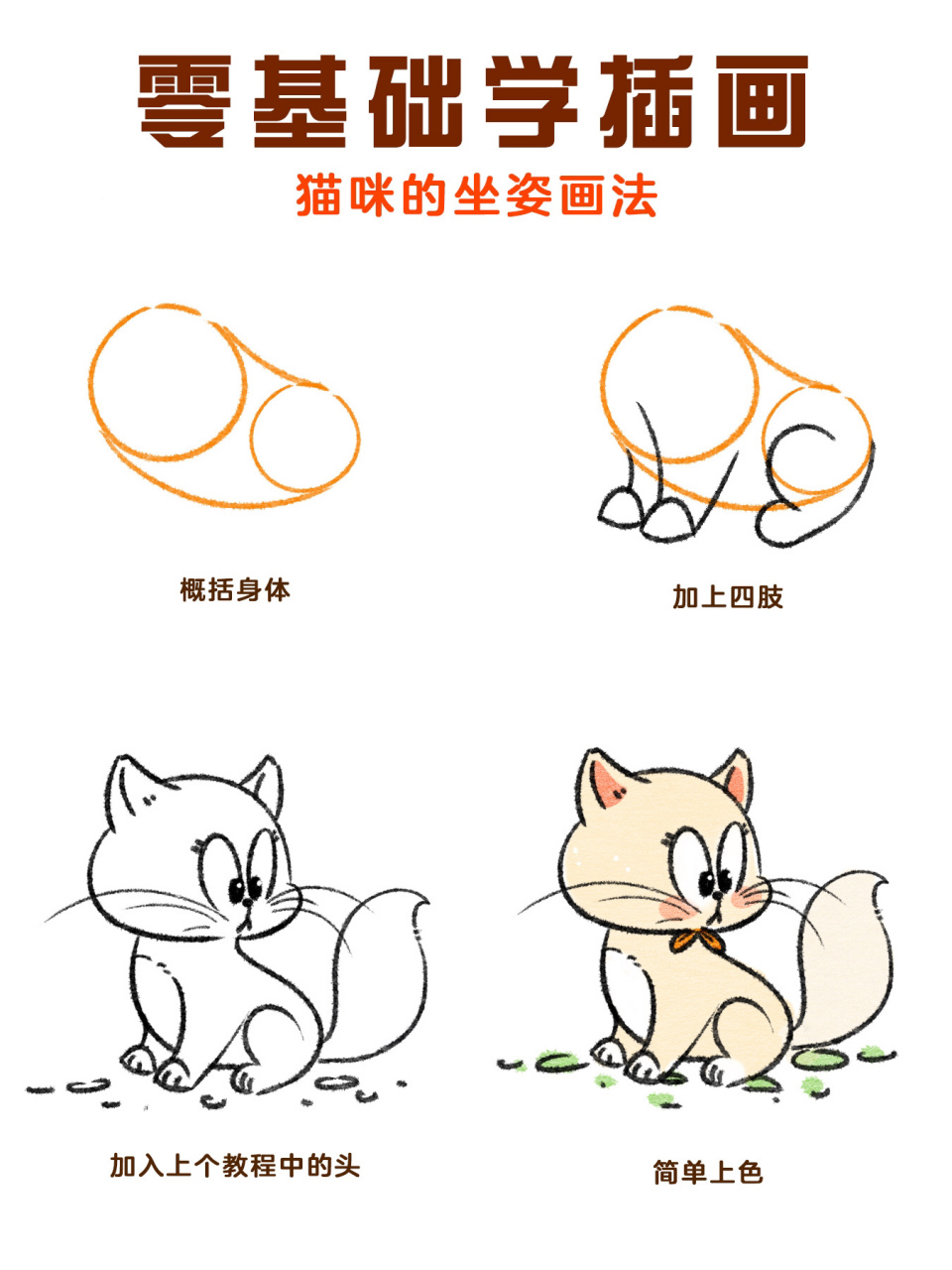 零基础学插画

猫咪的坐姿画法

概括身体

加上四肢

加入上个教程中的头

简单上色