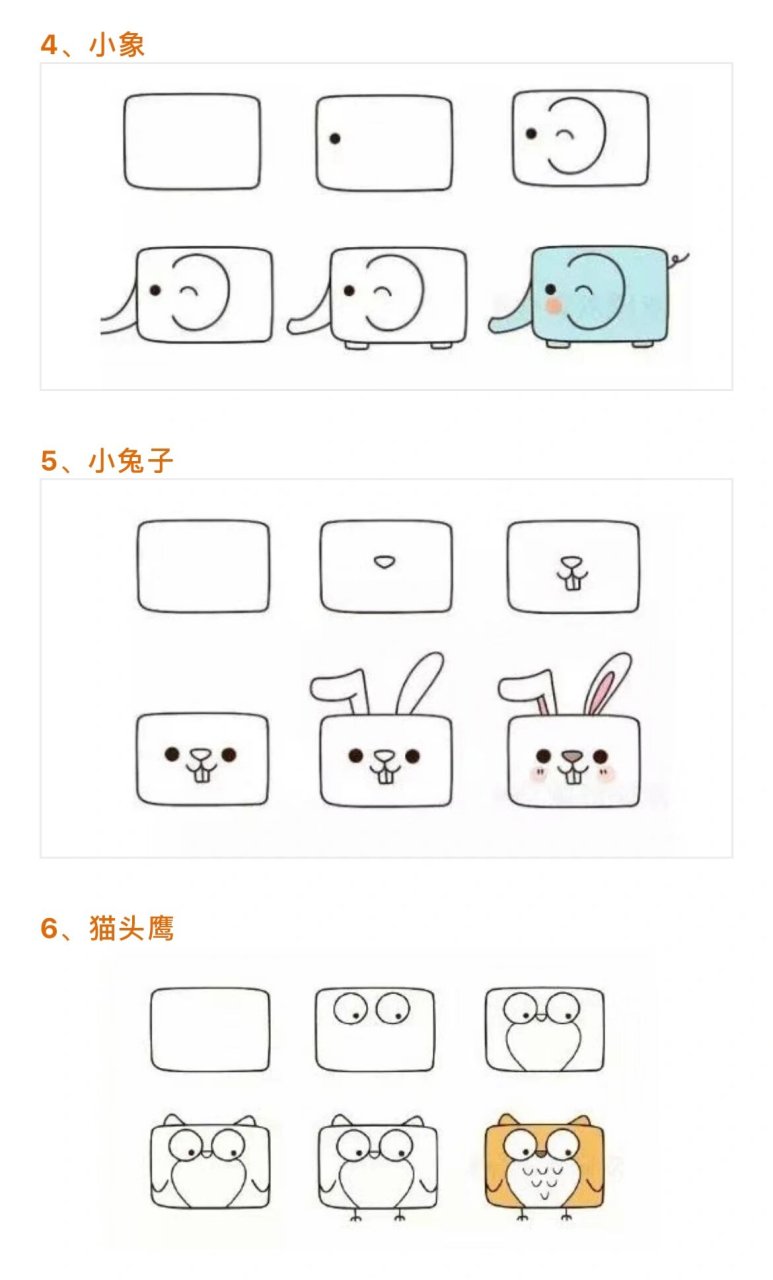 4、小象

5、小兔子

6、猫头鹰