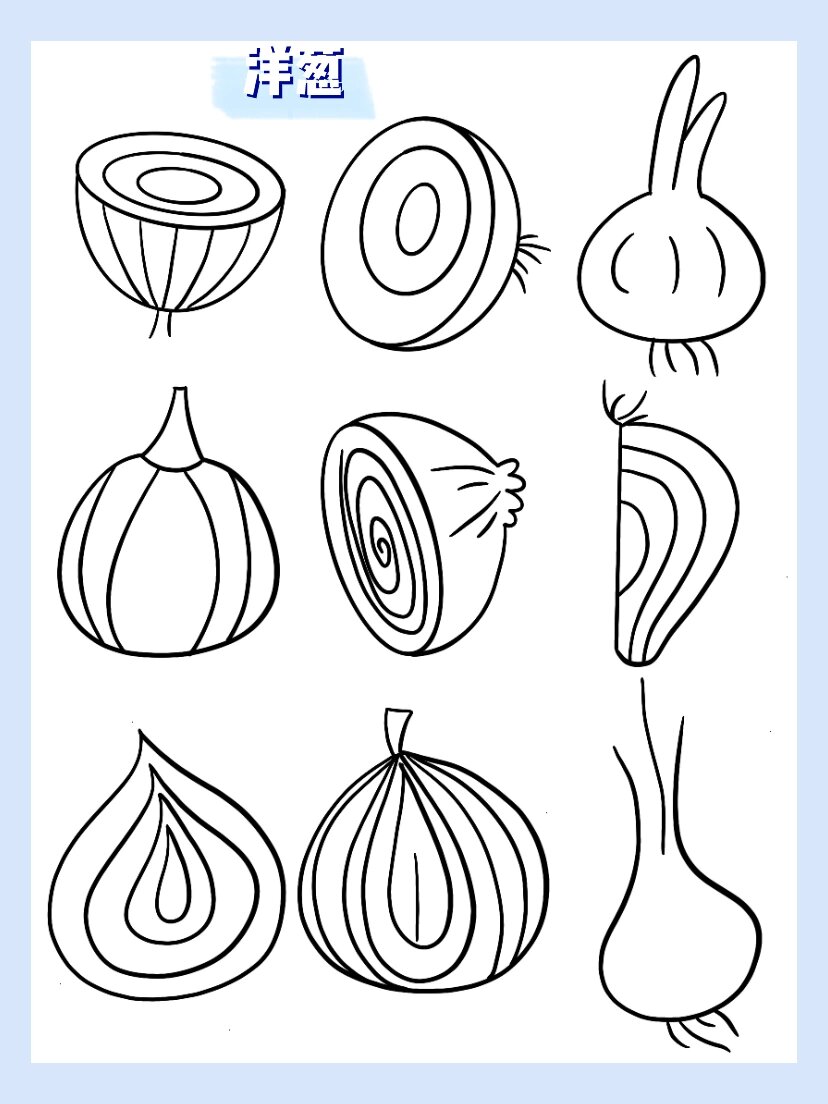 洋葱