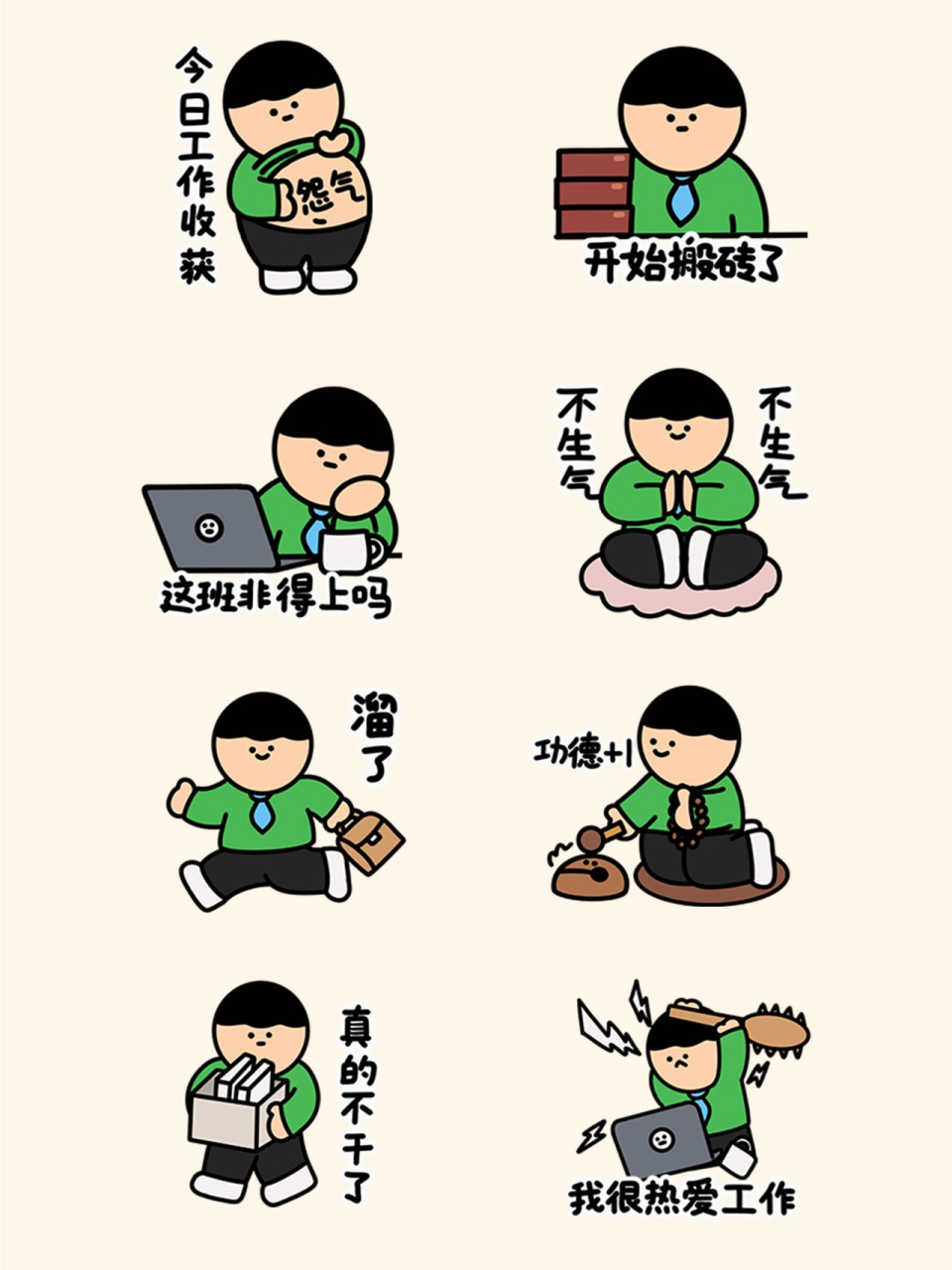 今日工作收获

怨气

开始搬砖了

这班非得上吗

不生气

不生气

溜了

功德+1

真的不干了

我很热爱工作