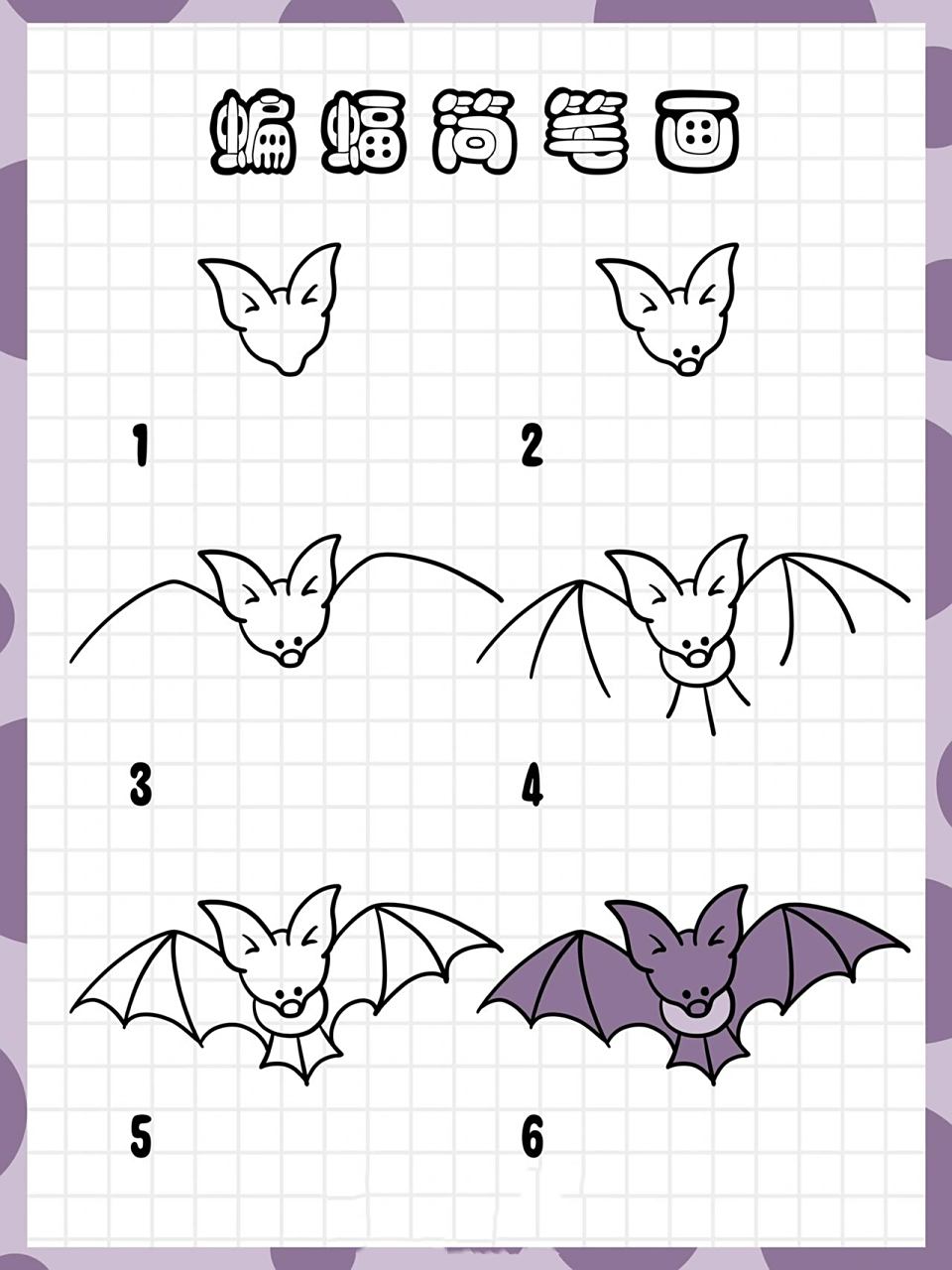 蝙蝠简笔画

1

2

3

4

5

6