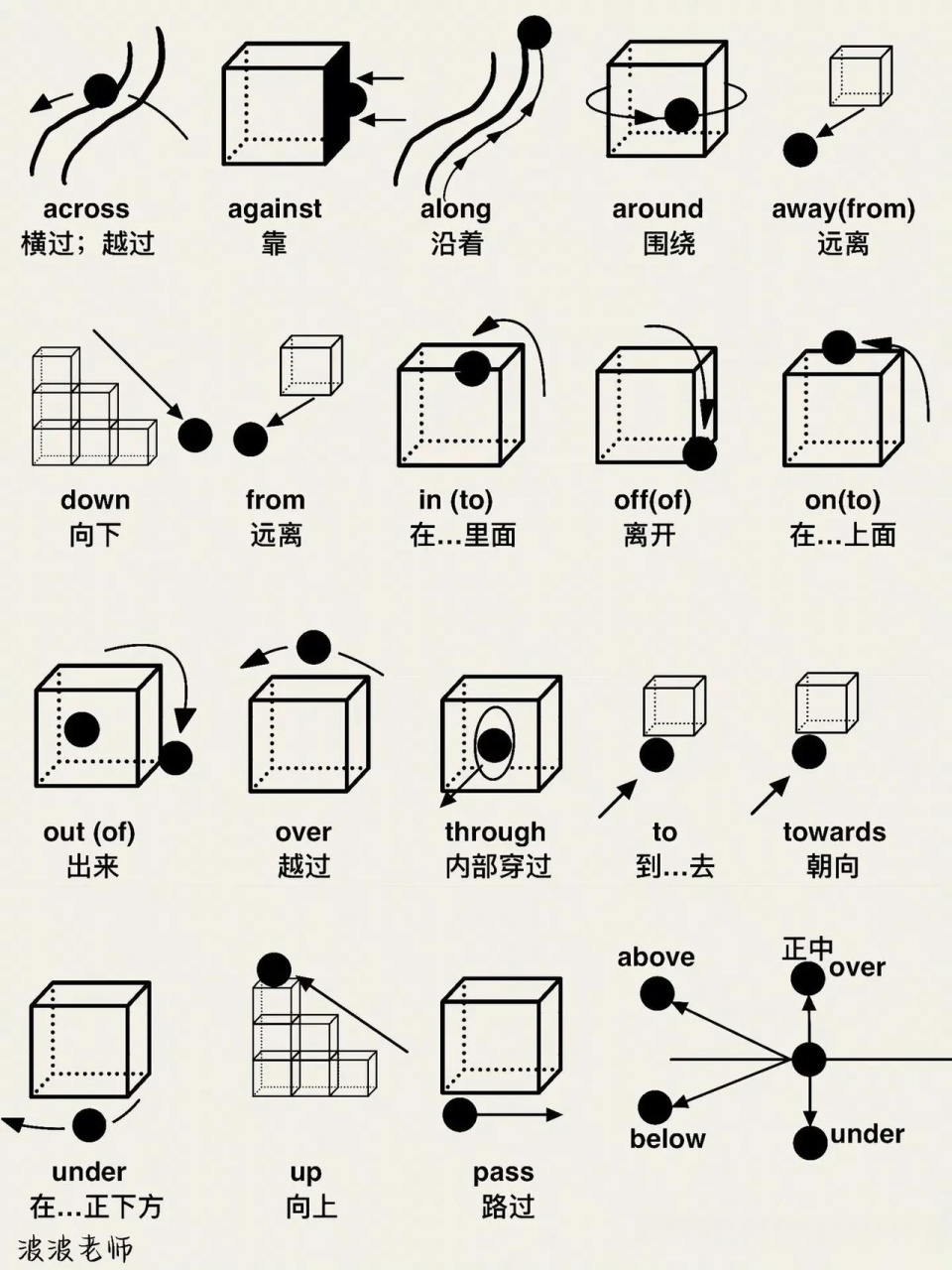 across
横过；越过

against
靠

along
沿着

around
围绕

away(from)
远离

down
向下

from
远离

in (to)
在…里面

off(of)
离开

on(to)
在…上面

out (of)
出来

over
越过

through
内部穿过

to
到…去

towards
朝向

under
在…正下方

up
向上

pass
路过

above

正中
over

below

under

波波老师