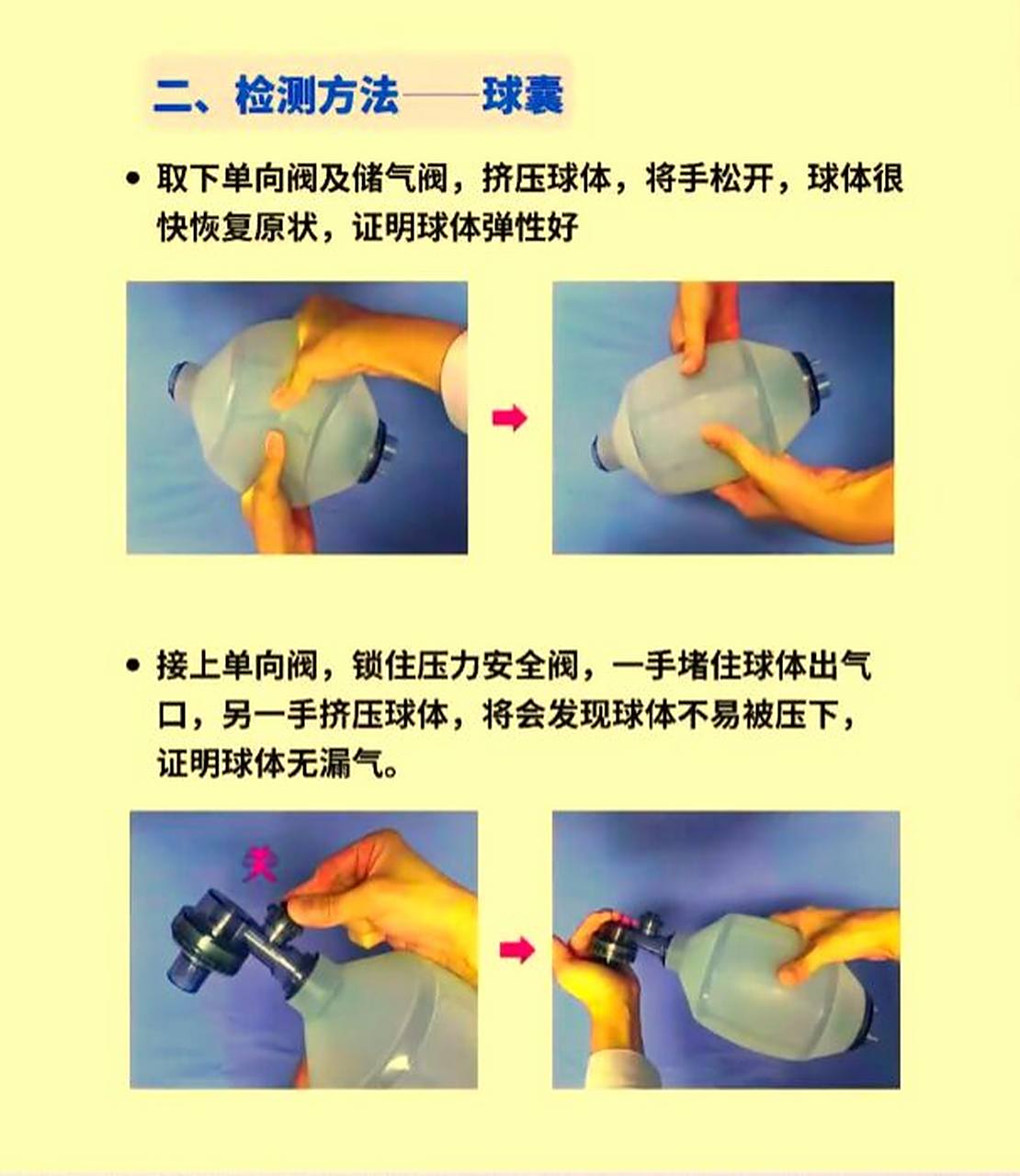 二、检测方法——球囊

• 取下单向阀及储气阀，挤压球体，将手松开，球体很快恢复原状，证明球体弹性好

• 接上单向阀，锁住压力安全阀，一手堵住球体出气口，另一手挤压球体，将会发现球体不易被压下，证明球体无漏气。

关