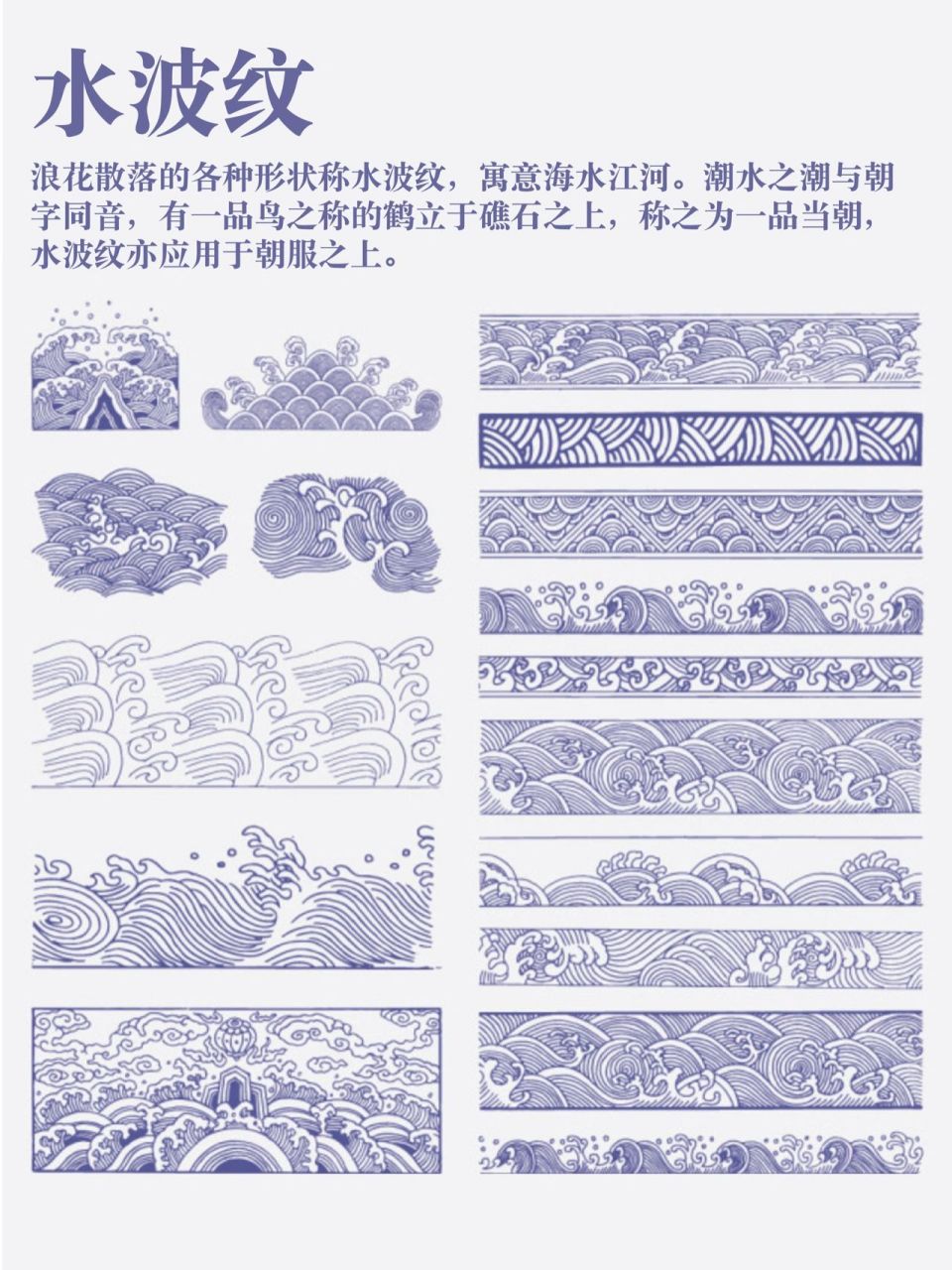 水波纹

浪花散落的各种形状称水波纹，寓意海水江河。潮水之潮与朝字同音，有一品鸟之称的鹤立于礁石之上，称之为一品当朝，水波纹亦应用于朝服之上。