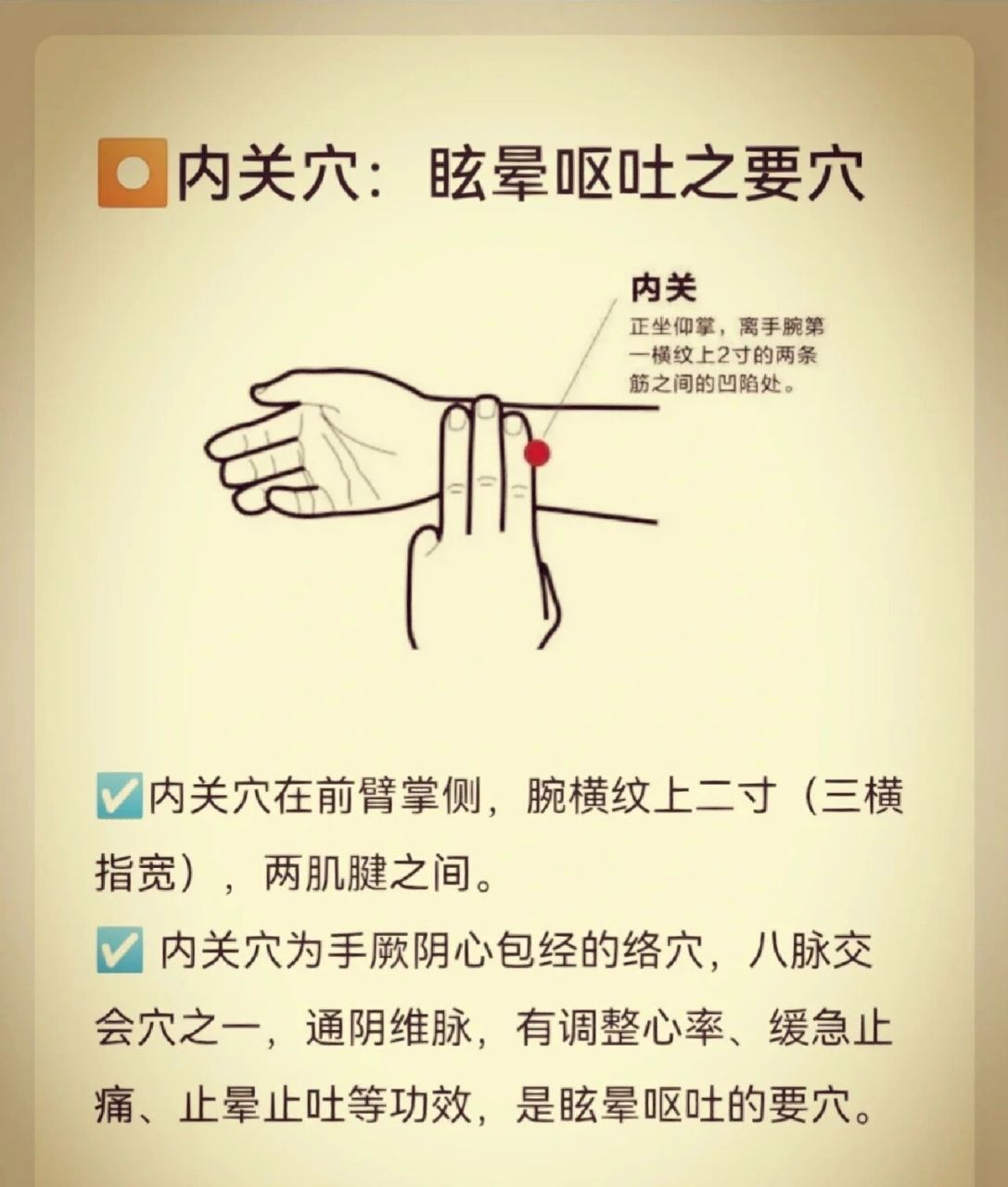 内关穴：眩晕呕吐之要穴

内关

正坐仰掌，离手腕第一横纹上2寸的两条筋之间的凹陷处。

✅内关穴在前臂掌侧，腕横纹上二寸（三横指宽），两肌腱之间。

✅ 内关穴为手厥阴心包经的络穴，八脉交会穴之一，通阴维脉，有调整心率、缓急止痛、止晕止吐等功效，是眩晕呕吐的要穴。