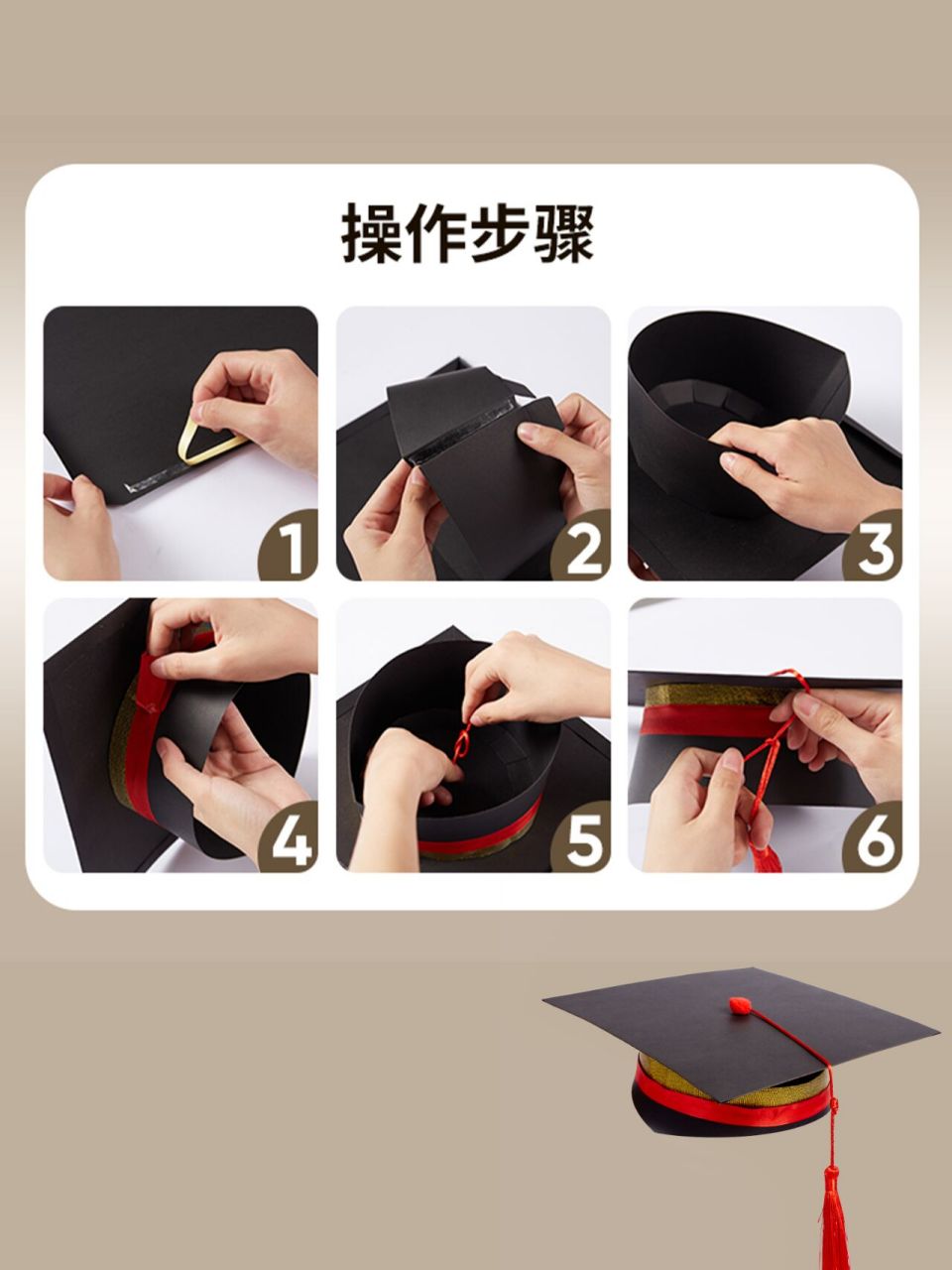 操作步骤

1

2

3

4

5

6