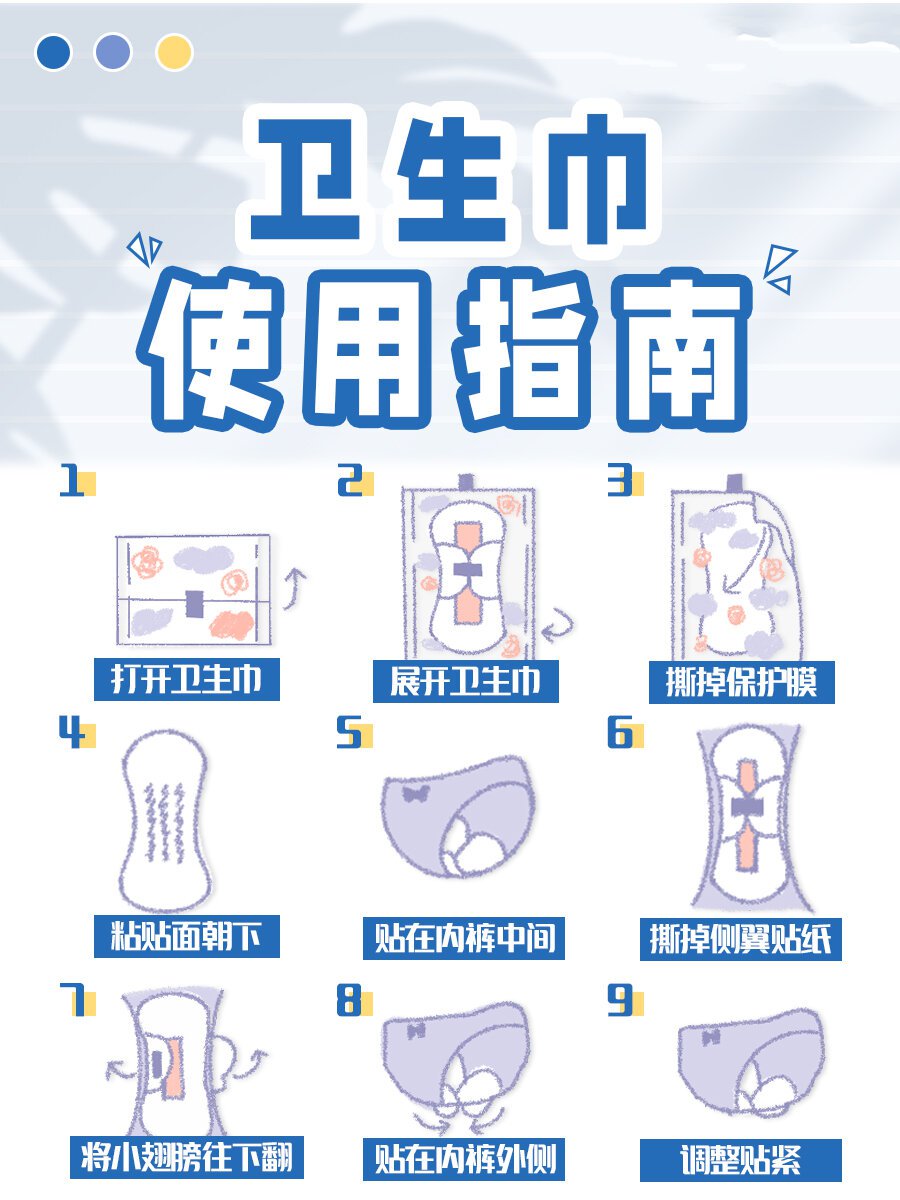 卫生巾
使用指南

1
打开卫生巾

2
展开卫生巾

3
撕掉保护膜

4
粘贴面朝下

5
贴在内裤中间

6
撕掉侧翼贴纸

7
将小翅膀往下翻

8
贴在内裤外侧

9
调整贴紧