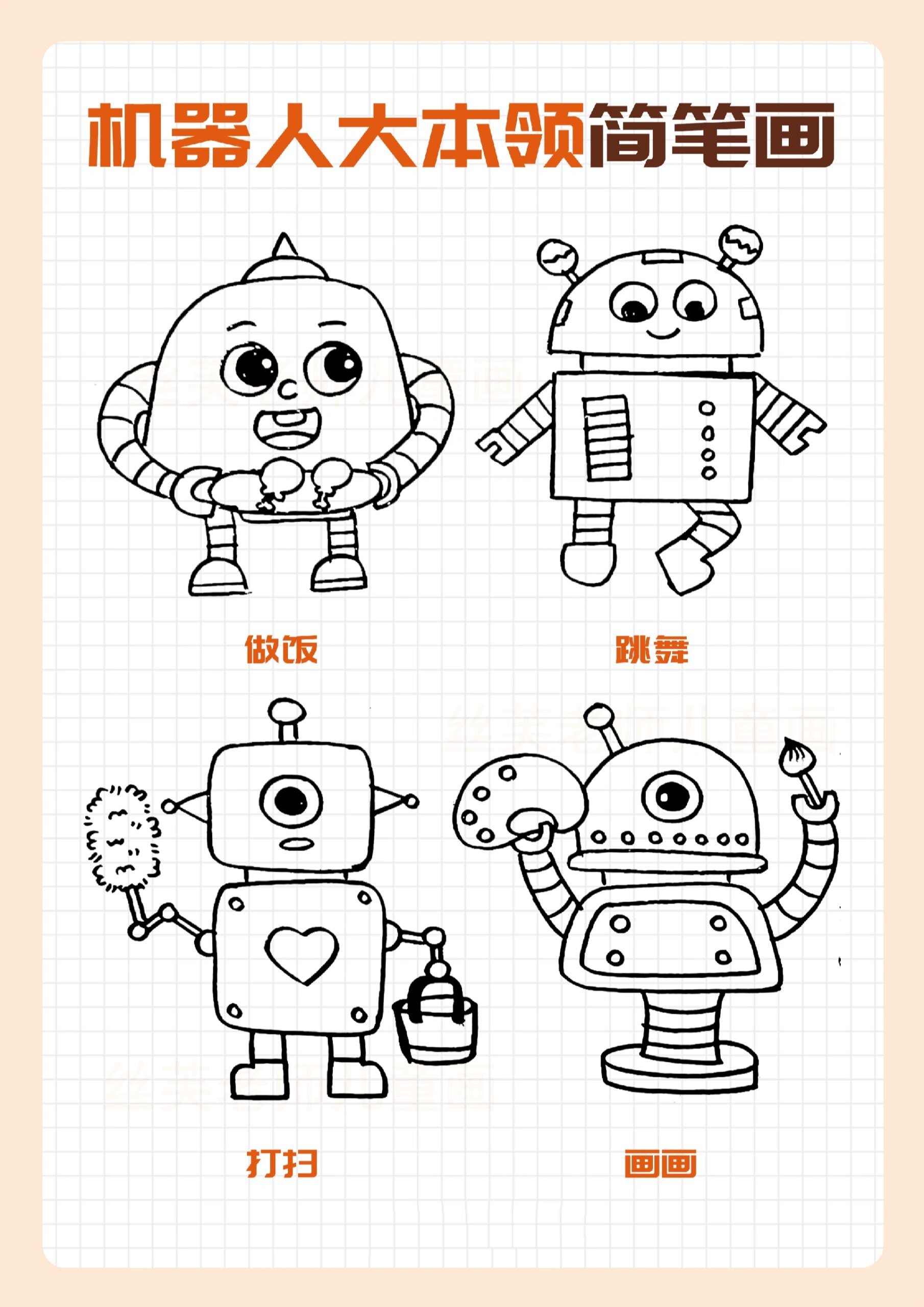 机器人大本领简笔画

做饭

跳舞

打扫

画画