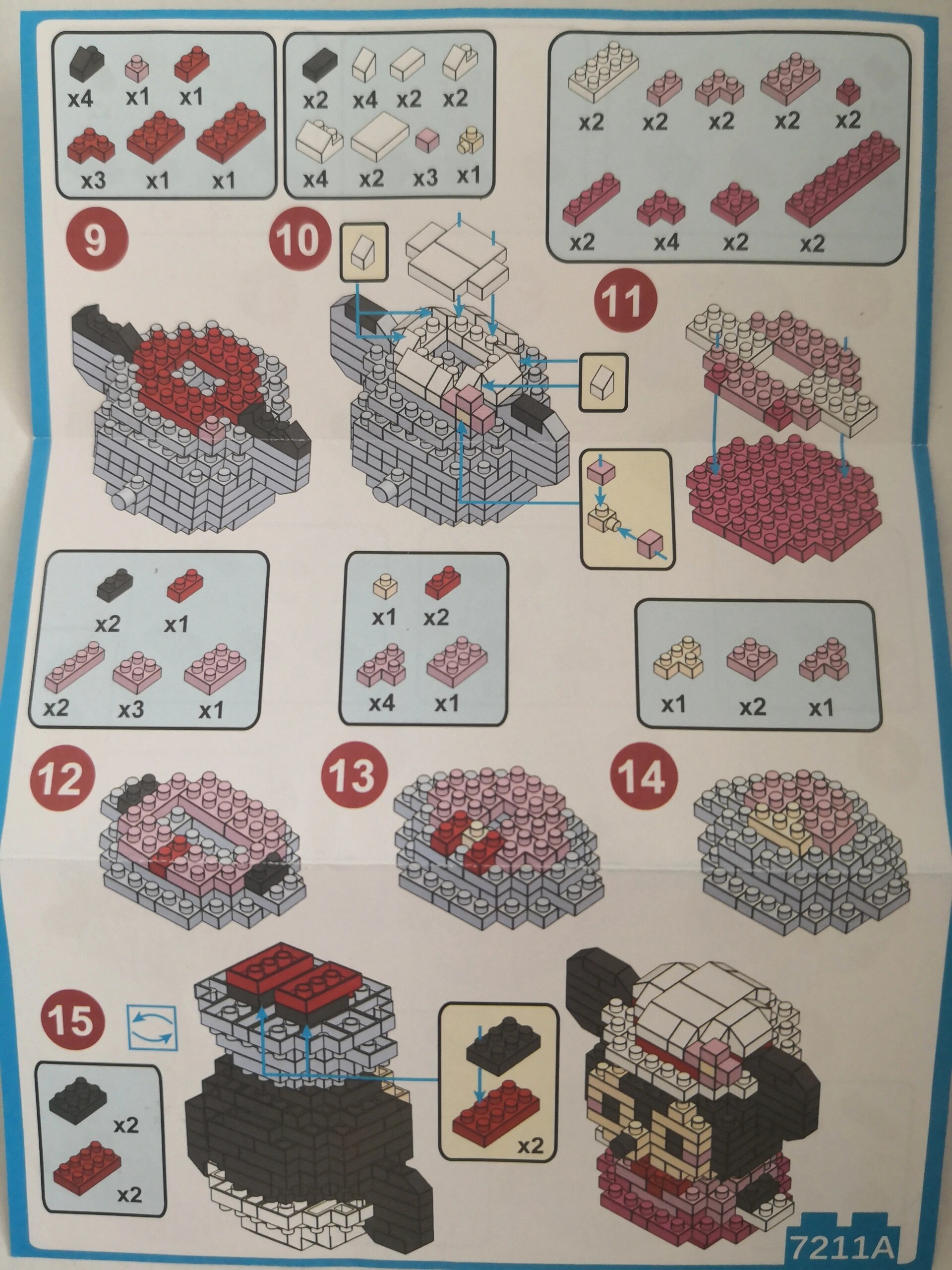 x4 x1 x1
x3 x1 x1

x2 x4 x2 x2
x4 x2 x3 x1

x2 x2 x2 x2 x2
x2 x4 x2 x2

9

10

11

x2 x1
x2 x3 x1

x1 x2
x4 x1

x1 x2 x1

12

13

14

15

x2
x2

x2

7211A