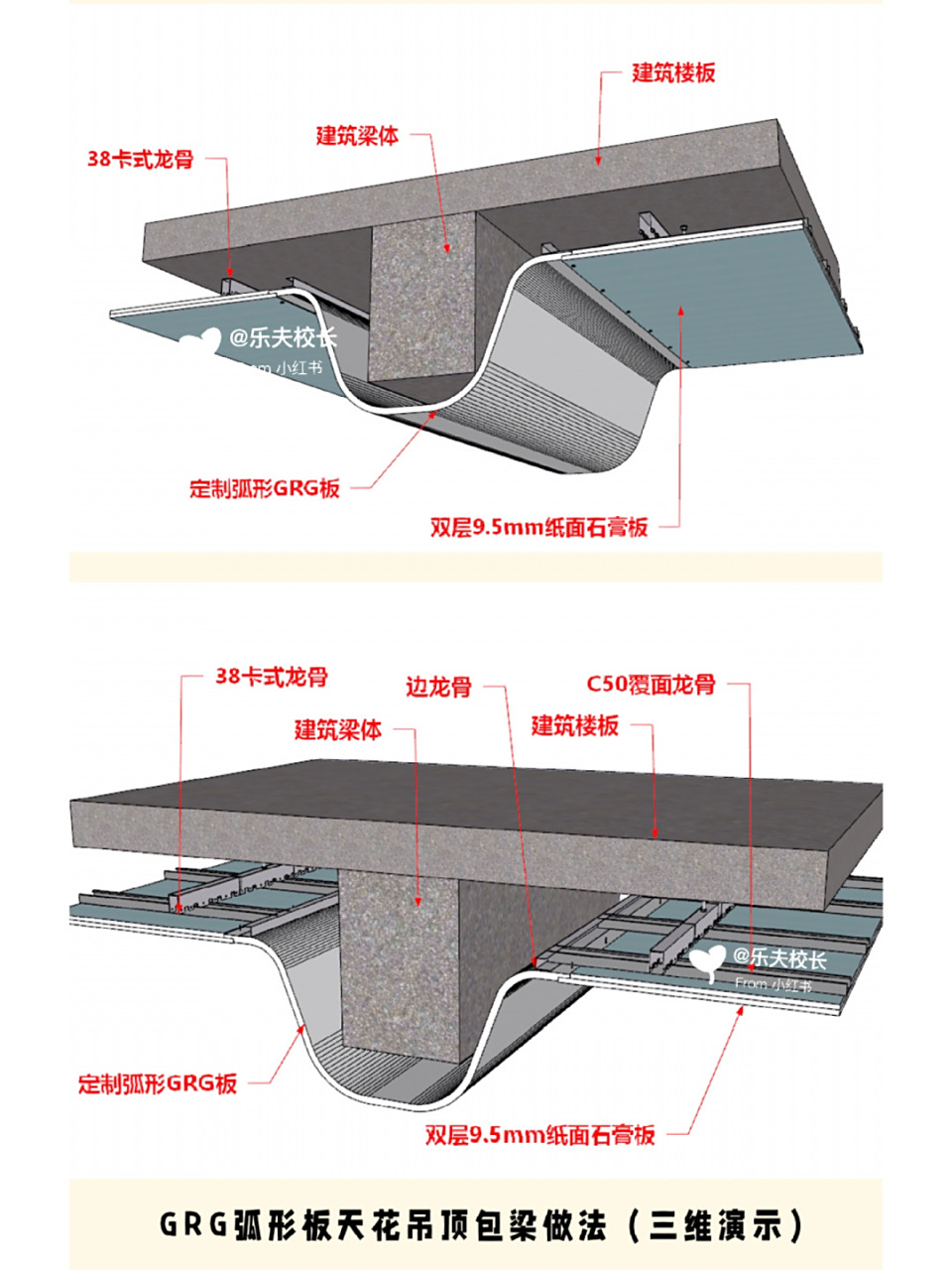 建筑楼板

建筑梁体

38卡式龙骨

@乐夫校长
From 小红书

定制弧形GRG板

双层9.5mm纸面石膏板

38卡式龙骨

边龙骨

C50覆面龙骨

建筑梁体

建筑楼板

@乐夫校长
From 小红书

定制弧形GRG板

双层9.5mm纸面石膏板

GRG弧形板天花吊顶包梁做法（三维演示）