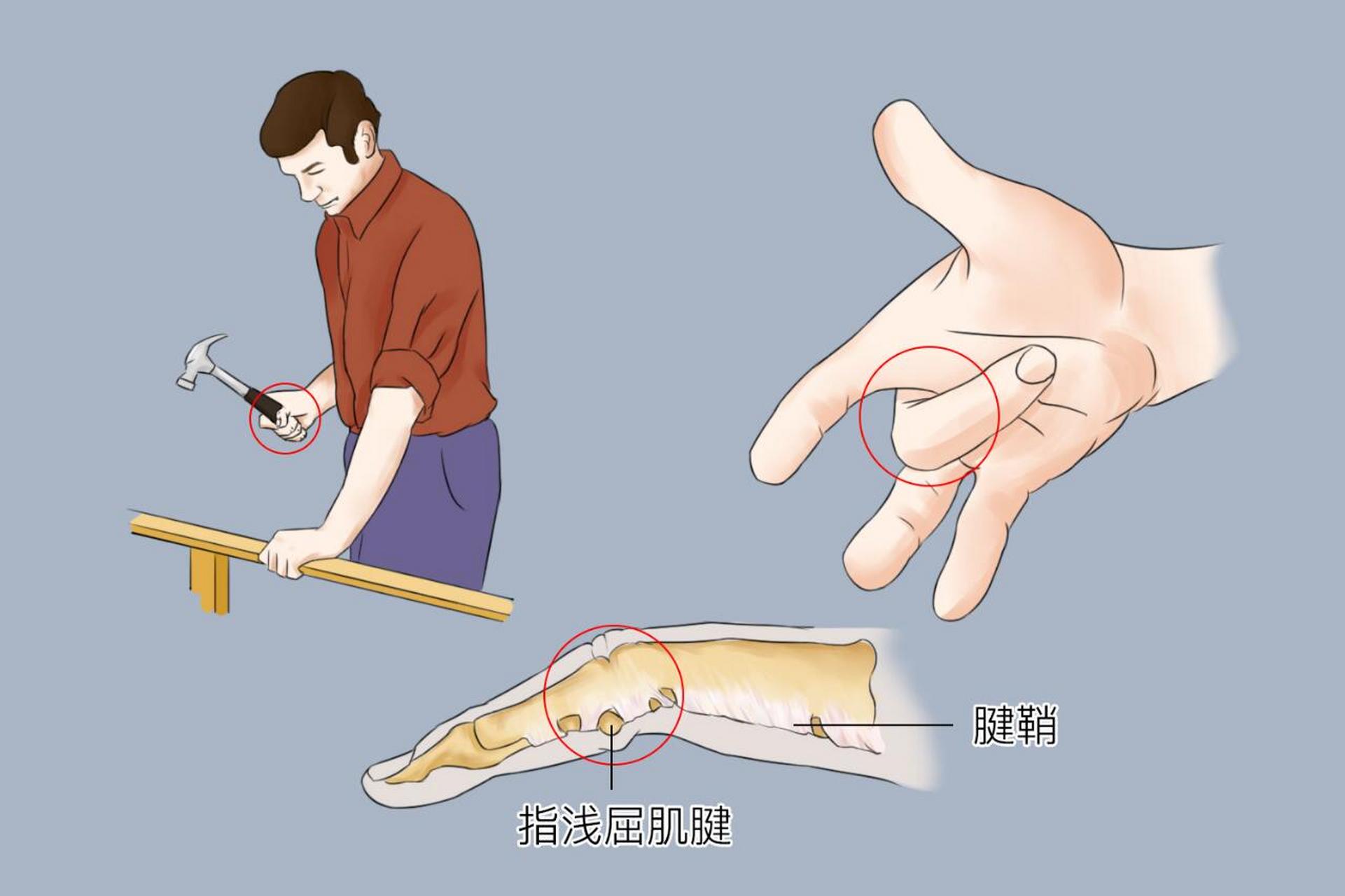 腱鞘

指浅屈肌腱