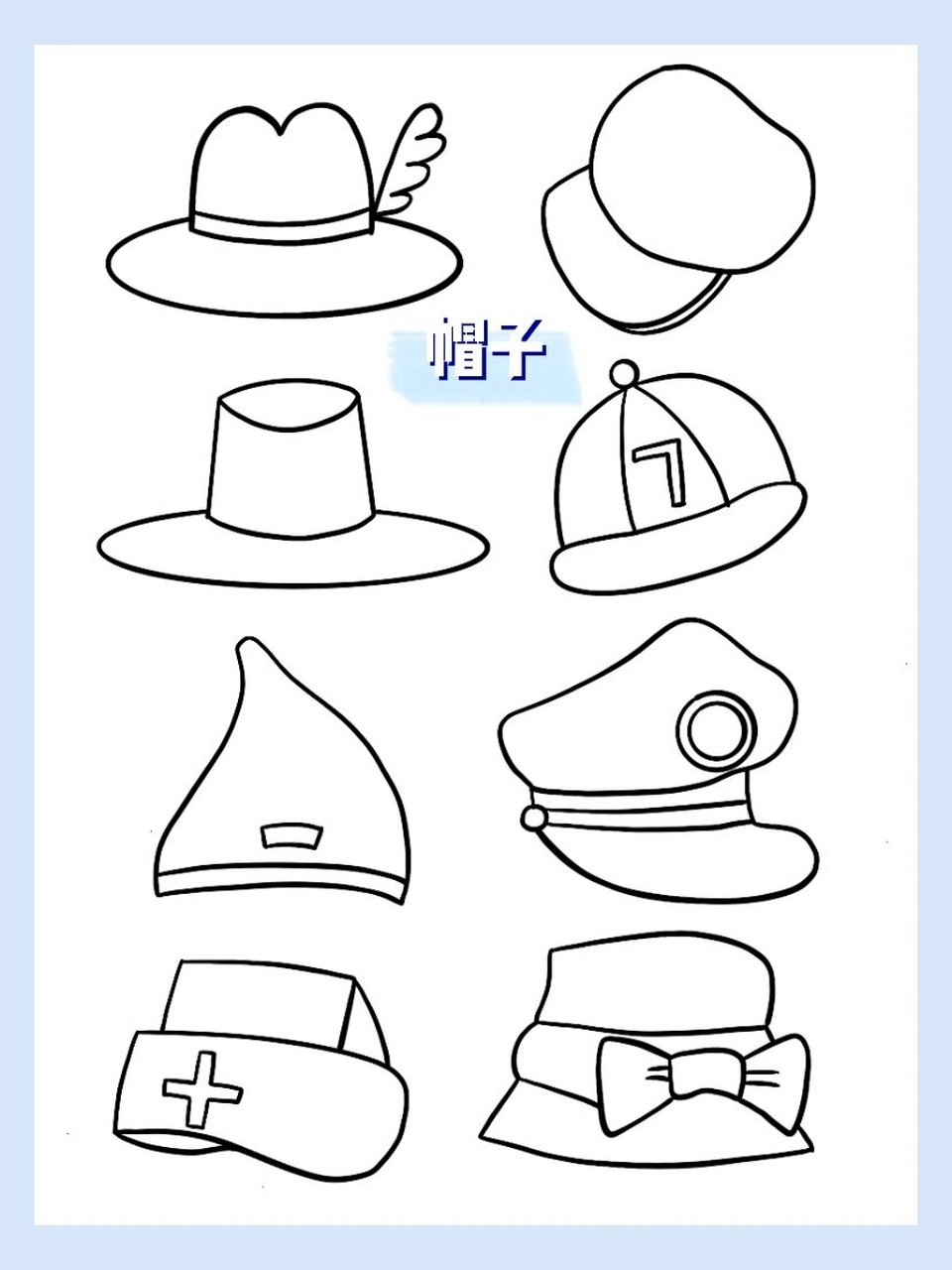 帽子

7