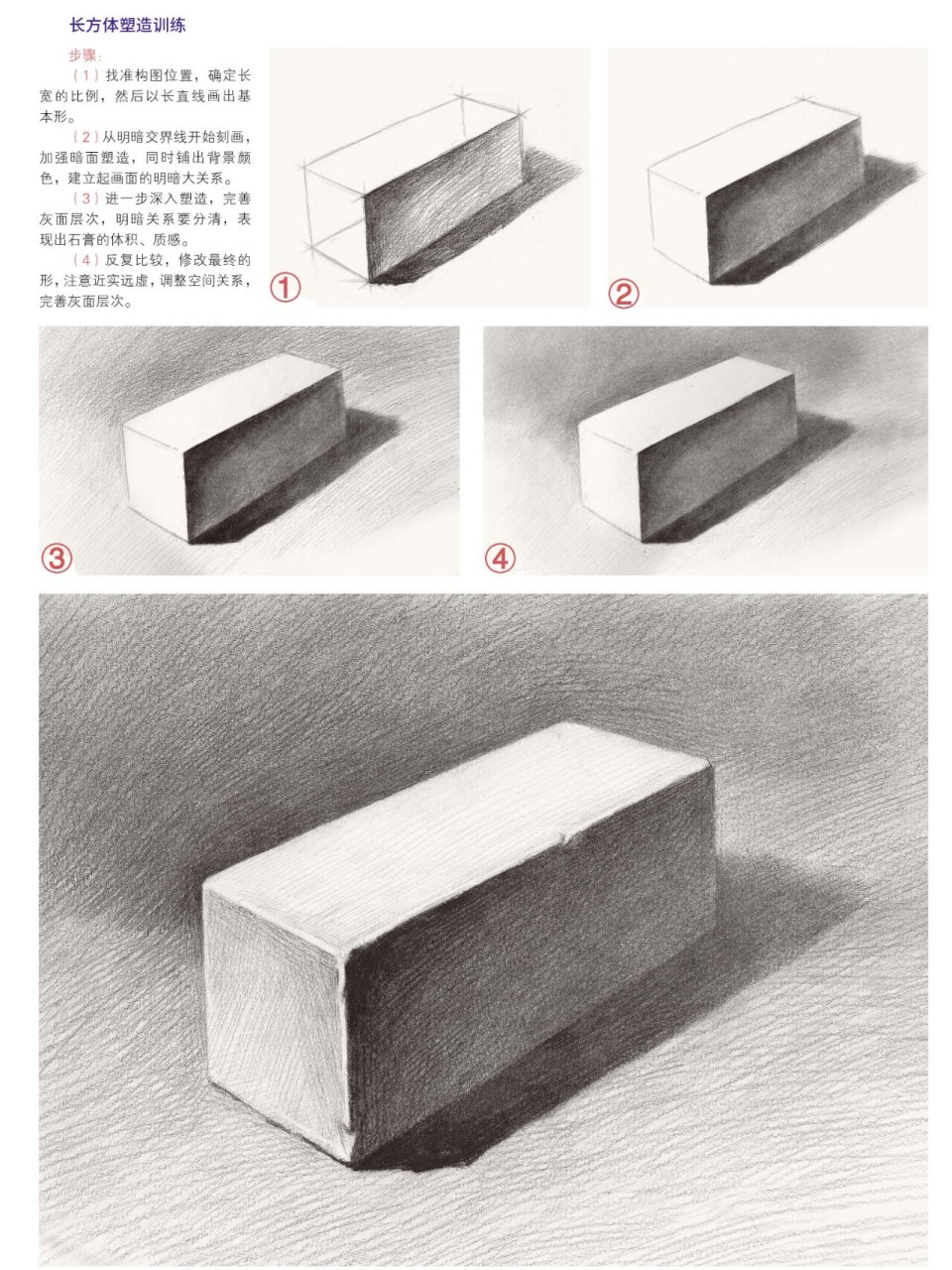 长方体塑造训练

步骤：

（1）找准构图位置，确定长宽的比例，然后以长直线画出基本形。

（2）从明暗交界线开始刻画，加强暗面塑造，同时铺出背景颜色，建立起画面的明暗大关系。

（3）进一步深入塑造，完善灰面层次，明暗关系要分清，表现出石膏的体积、质感。

（4）反复比较，修改最终的形，注意近实远虚，调整空间关系，完善灰面层次。

①

②

③

④