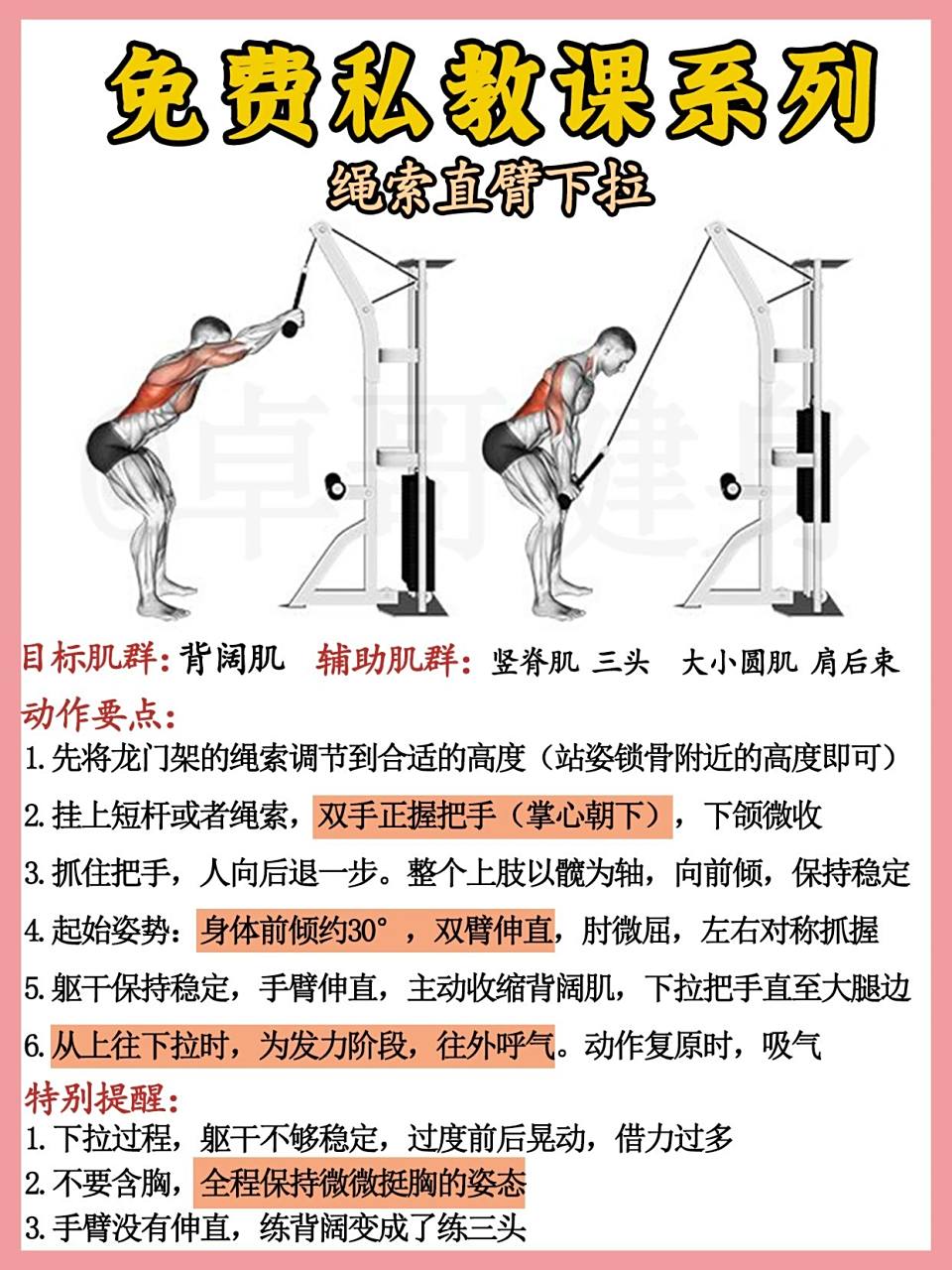 免费私教课系列

绳索直臂下拉

@卓哥健身

目标肌群：背阔肌　辅助肌群：竖脊肌 三头　大小圆肌 肩后束

动作要点：

1.先将龙门架的绳索调节到合适的高度（站姿锁骨附近的高度即可）

2.挂上短杆或者绳索，双手正握把手（掌心朝下），下颌微收

3.抓住把手，人向后退一步。整个上肢以髋为轴，向前倾，保持稳定

4.起始姿势：身体前倾约30°，双臂伸直，肘微屈，左右对称抓握

5.躯干保持稳定，手臂伸直，主动收缩背阔肌，下拉把手直至大腿边

6.从上往下拉时，为发力阶段，往外呼气。动作复原时，吸气

特别提醒：

1.下拉过程，躯干不够稳定，过度前后晃动，借力过多

2.不要含胸，全程保持微微挺胸的姿态

3.手臂没有伸直，练背阔变成了练三头